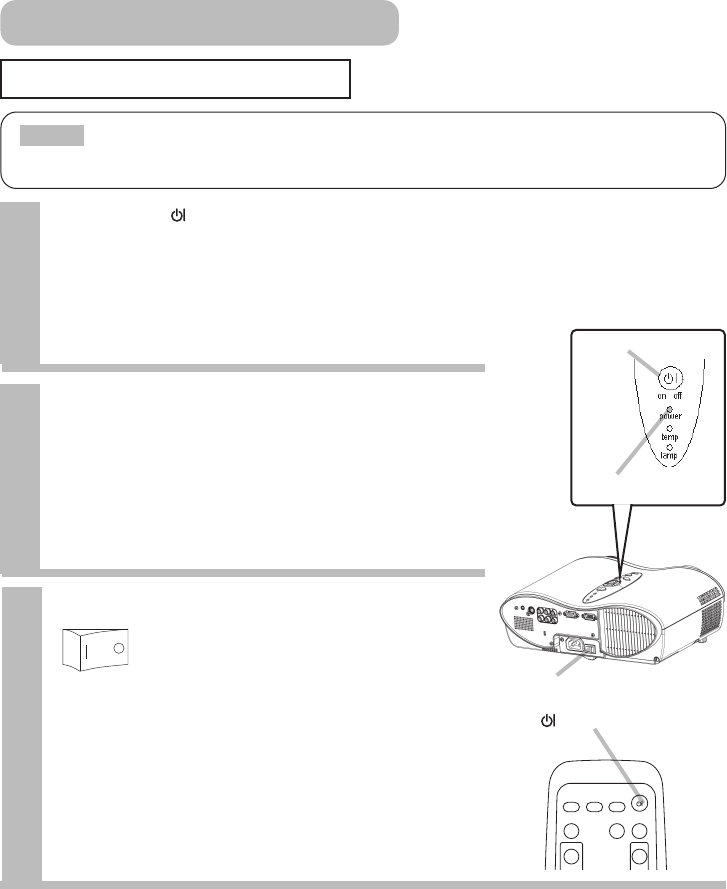 on off
power
temp
lamp