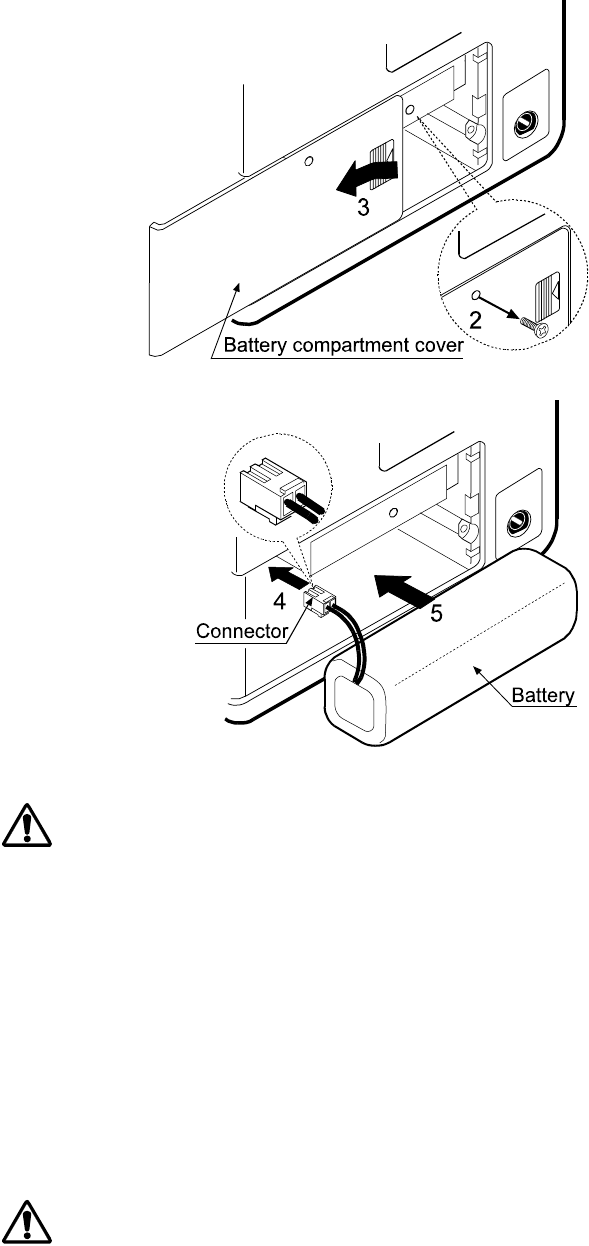 3

2

Battery compartment cover

4

5

Connector

Battery