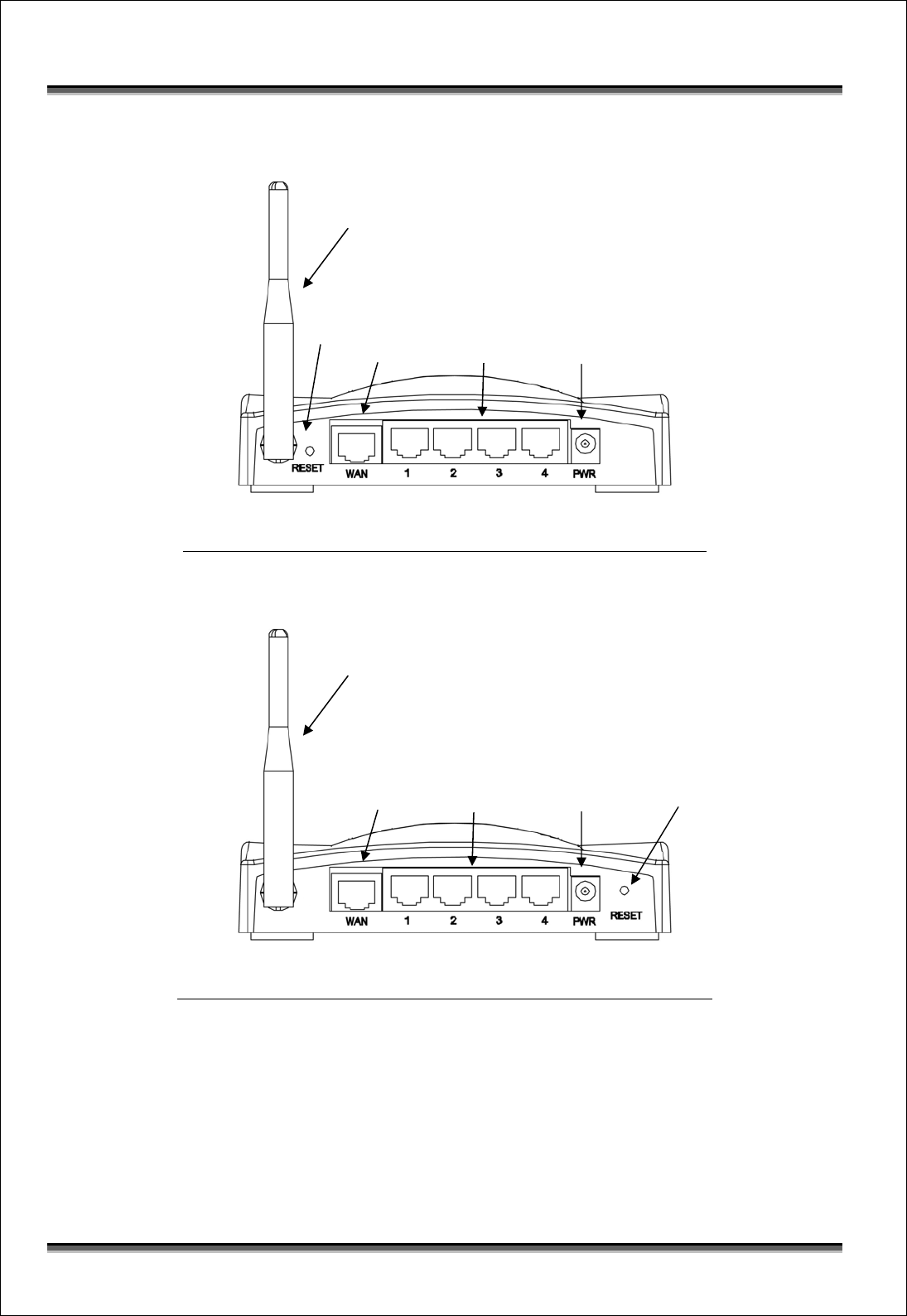 RESET
WAN
1
2
3
4
PWR

WAN
1
2
3
4
PWR
RESET