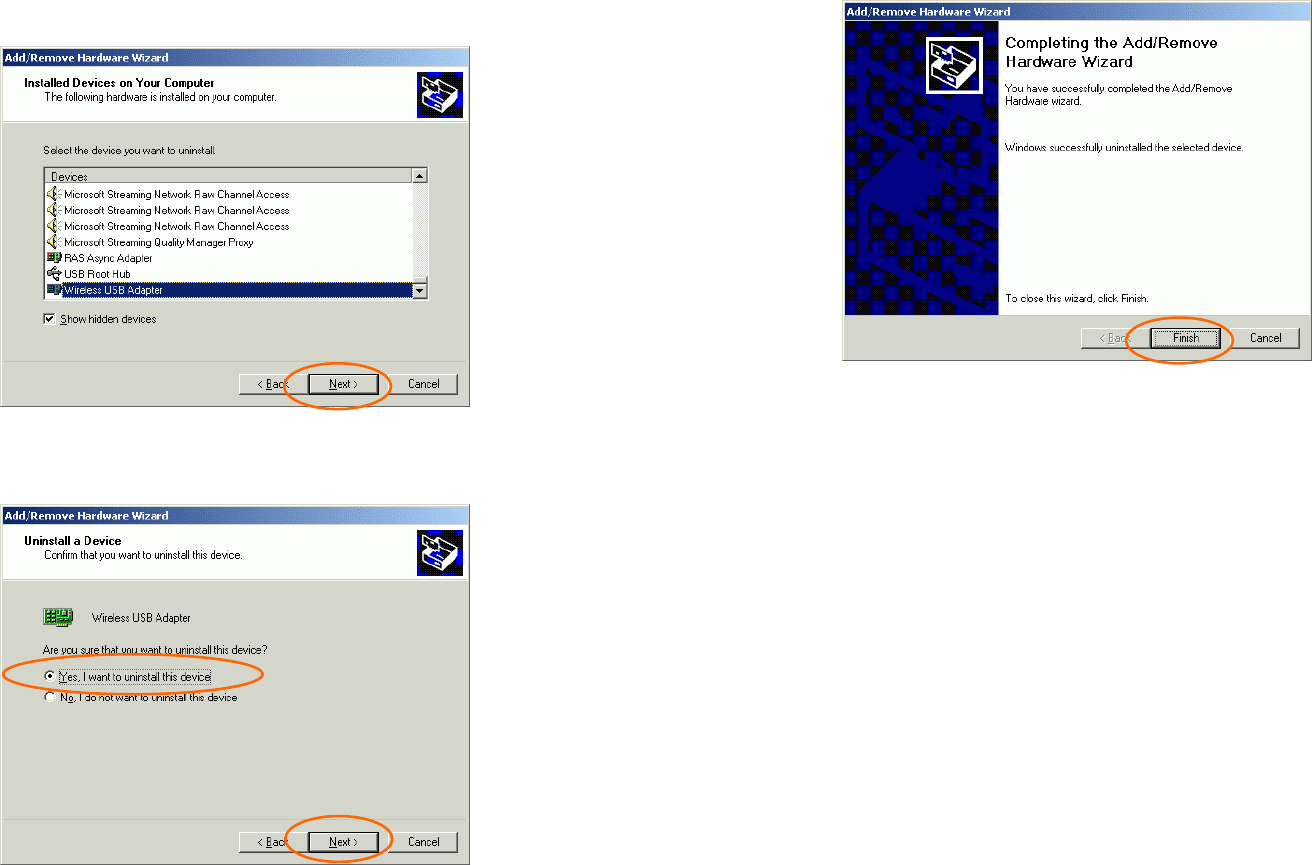 Add/Remove Hardware Wizard

Installed Devices on Your Computer
The following hardware is installed on your computer.

Select the device you want to uninstall.

Devices
Microsoft Streaming Network Raw Channel Access
Microsoft Streaming Network Raw Channel Access
Microsoft Streaming Network Raw Channel Access
Microsoft Streaming Quality Manager Proxy
RAS Async Adapter
USB Root Hub
Wireless USB Adapter

Show hidden devices

< Back Next > Cancel

Add/Remove Hardware Wizard

Uninstall a Device
Confirm that you want to uninstall this device.

Wireless USB Adapter

Are you sure that you want to uninstall this device?

Yes, I want to uninstall this device
No, I do not want to uninstall this device

< Back Next > Cancel

Add/Remove Hardware Wizard

Completing the Add/Remove Hardware Wizard

You have successfully completed the Add/Remove Hardware wizard.

Windows successfully uninstalled the selected device.

To close this wizard, click Finish.

< Back Finish Cancel