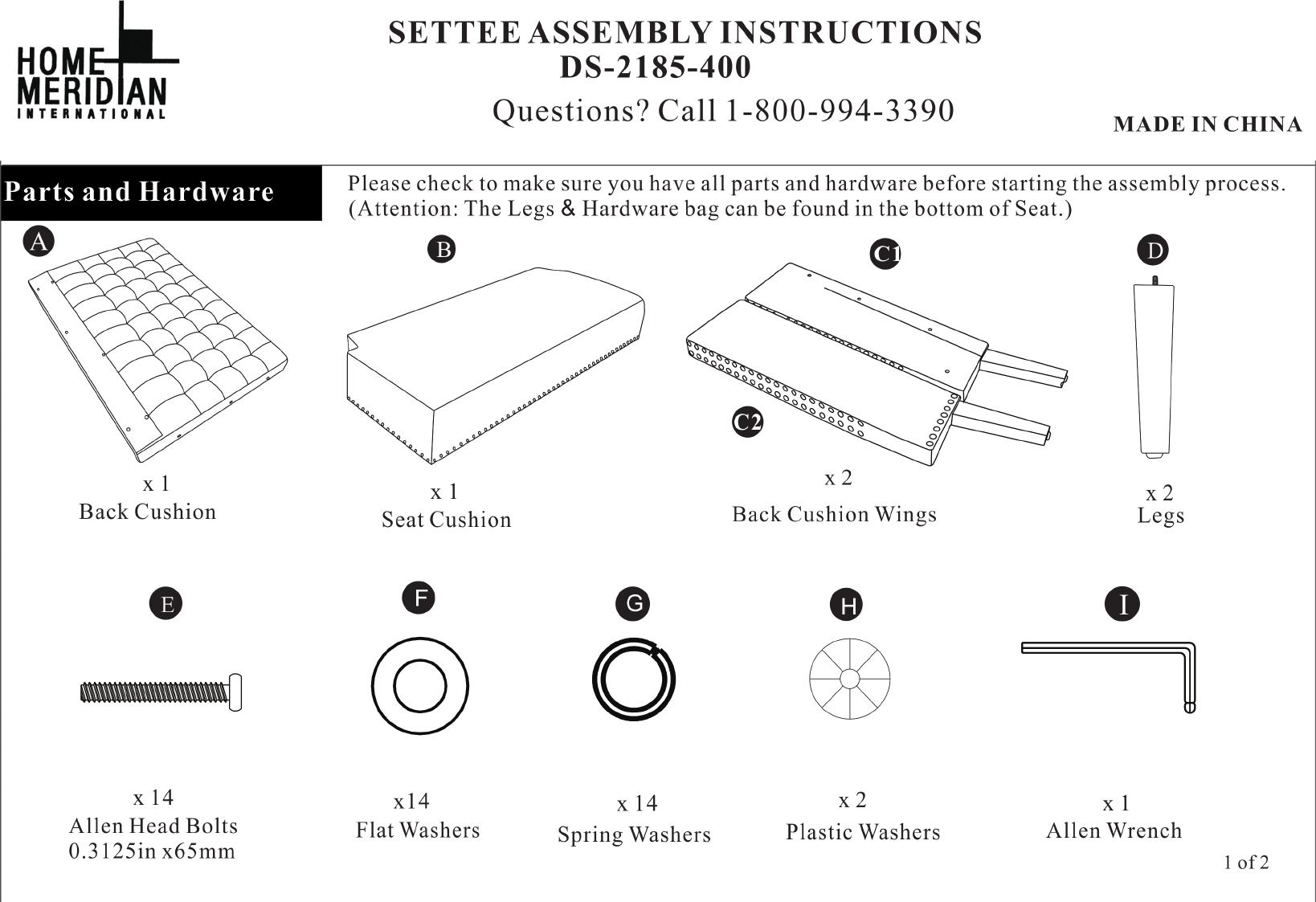 HOME MERIDIAN INTERNATIONAL

SETTEE ASSEMBLY INSTRUCTIONS
DS-2185-400
Questions? Call 1-800-994-3390

MADE IN CHINA

Parts and Hardware

Please check to make sure you have all parts and hardware before starting the assembly process. (Attention: The Legs & Hardware bag can be found in the bottom of Seat.)

A
x 1
Back Cushion

B
x 1
Seat Cushion

C1
C2
x 2
Back Cushion Wings

D
x 2
Legs

E
x 14
Allen Head Bolts
0.3125in x65mm

F
x14
Flat Washers

G
x 14
Spring Washers

H
x 2
Plastic Washers

I
x 1
Allen Wrench

1 of 2