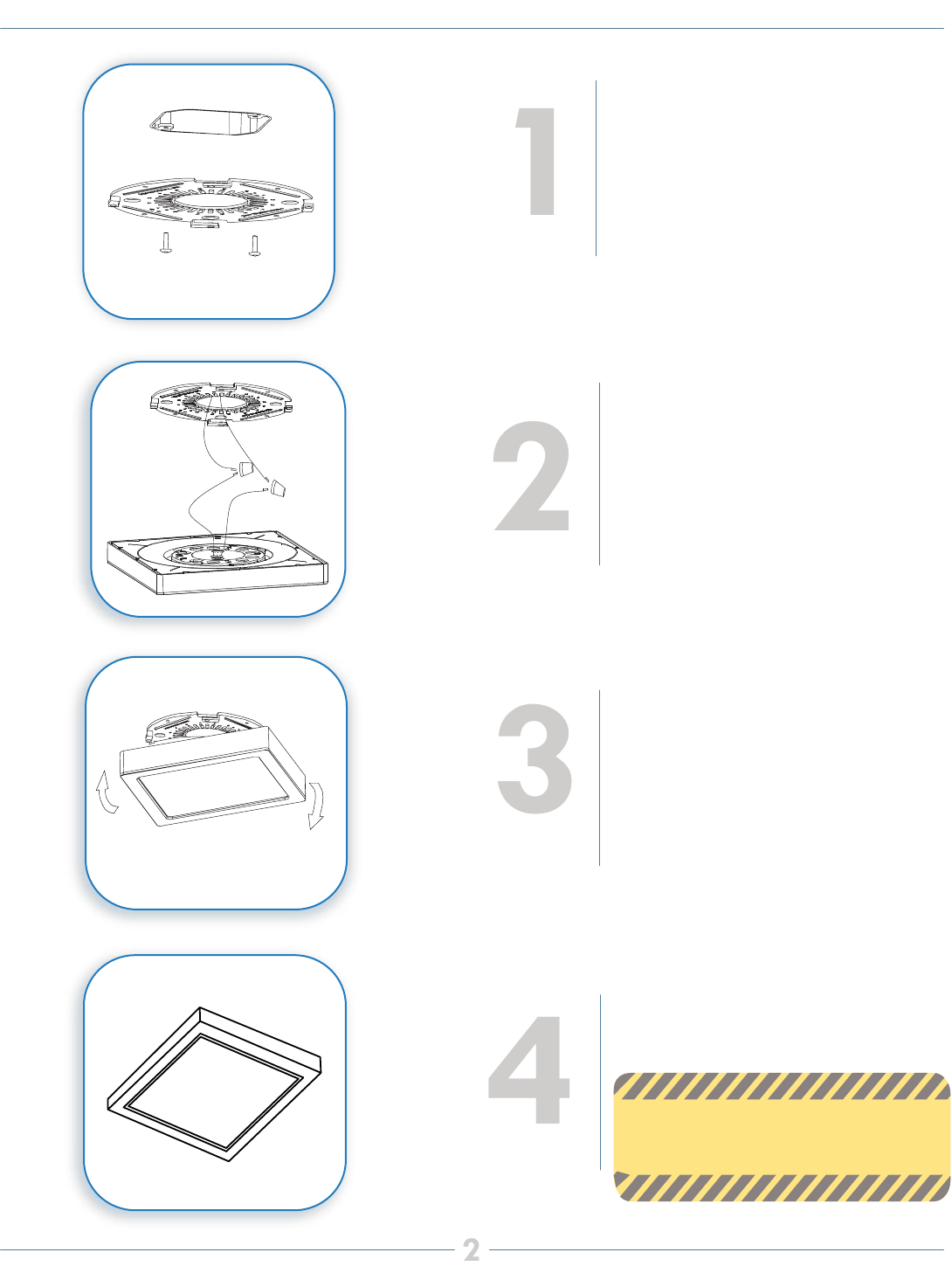 1

2

3

4

2