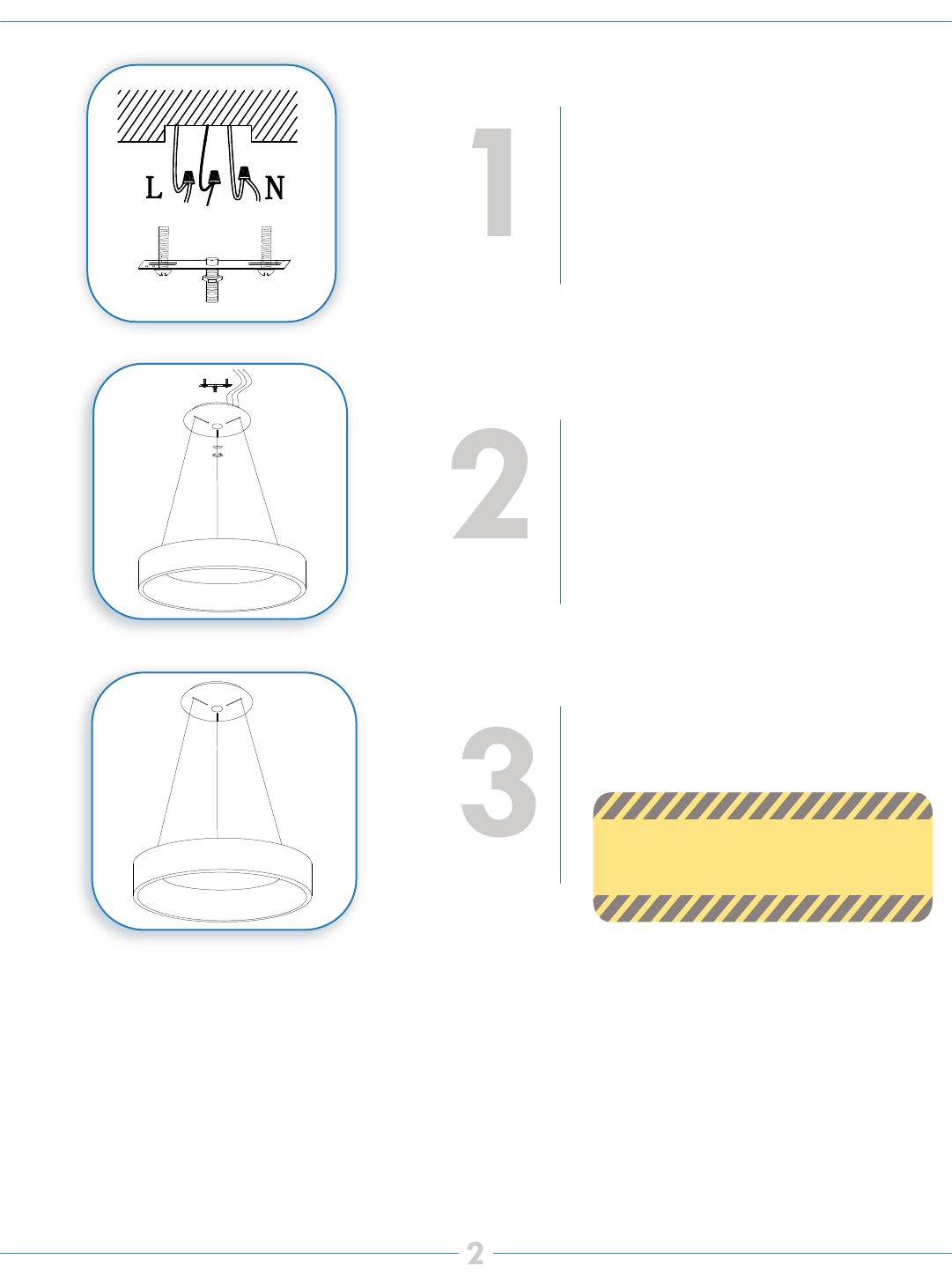 L N

1

2

3

2