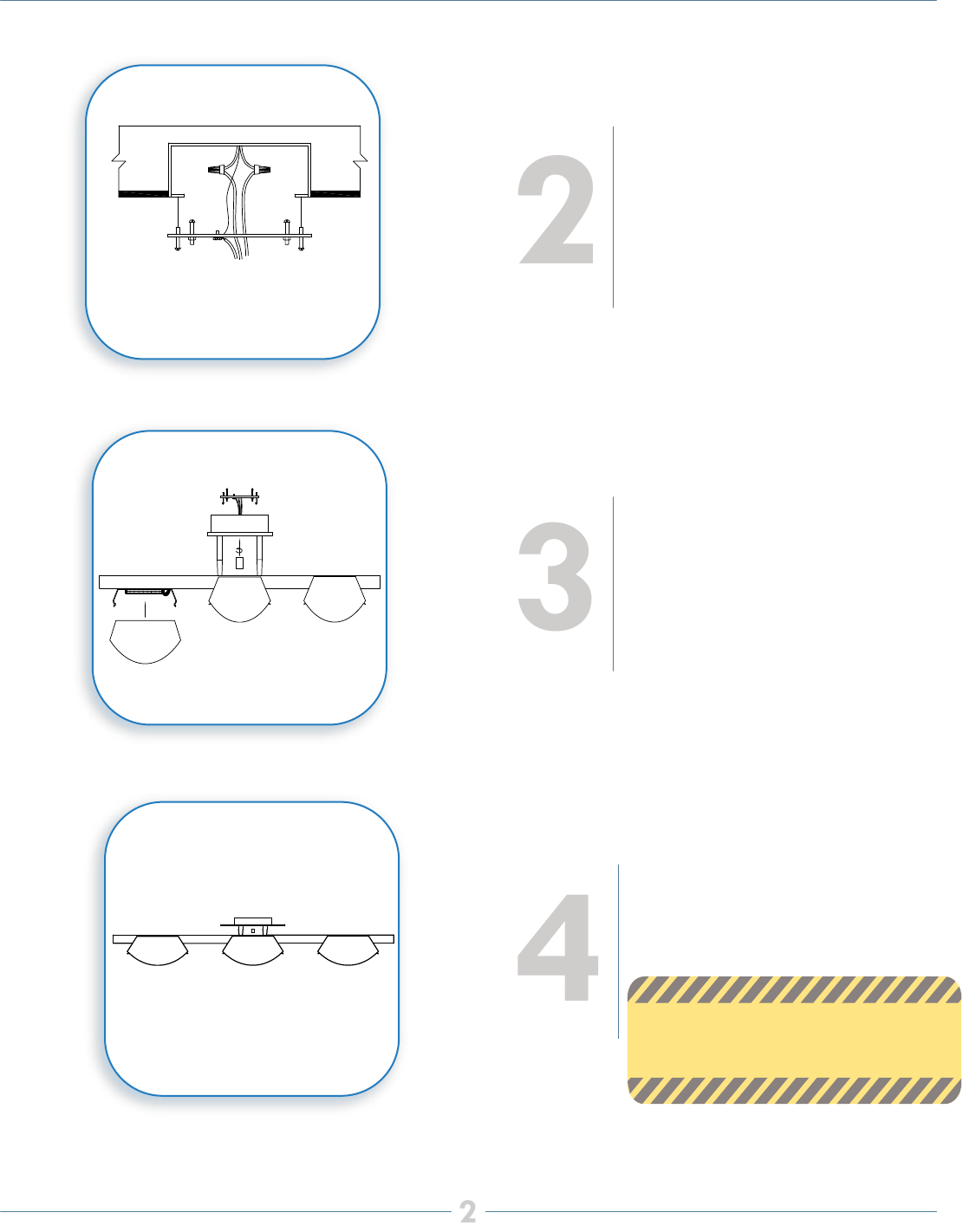 2

3

4

2