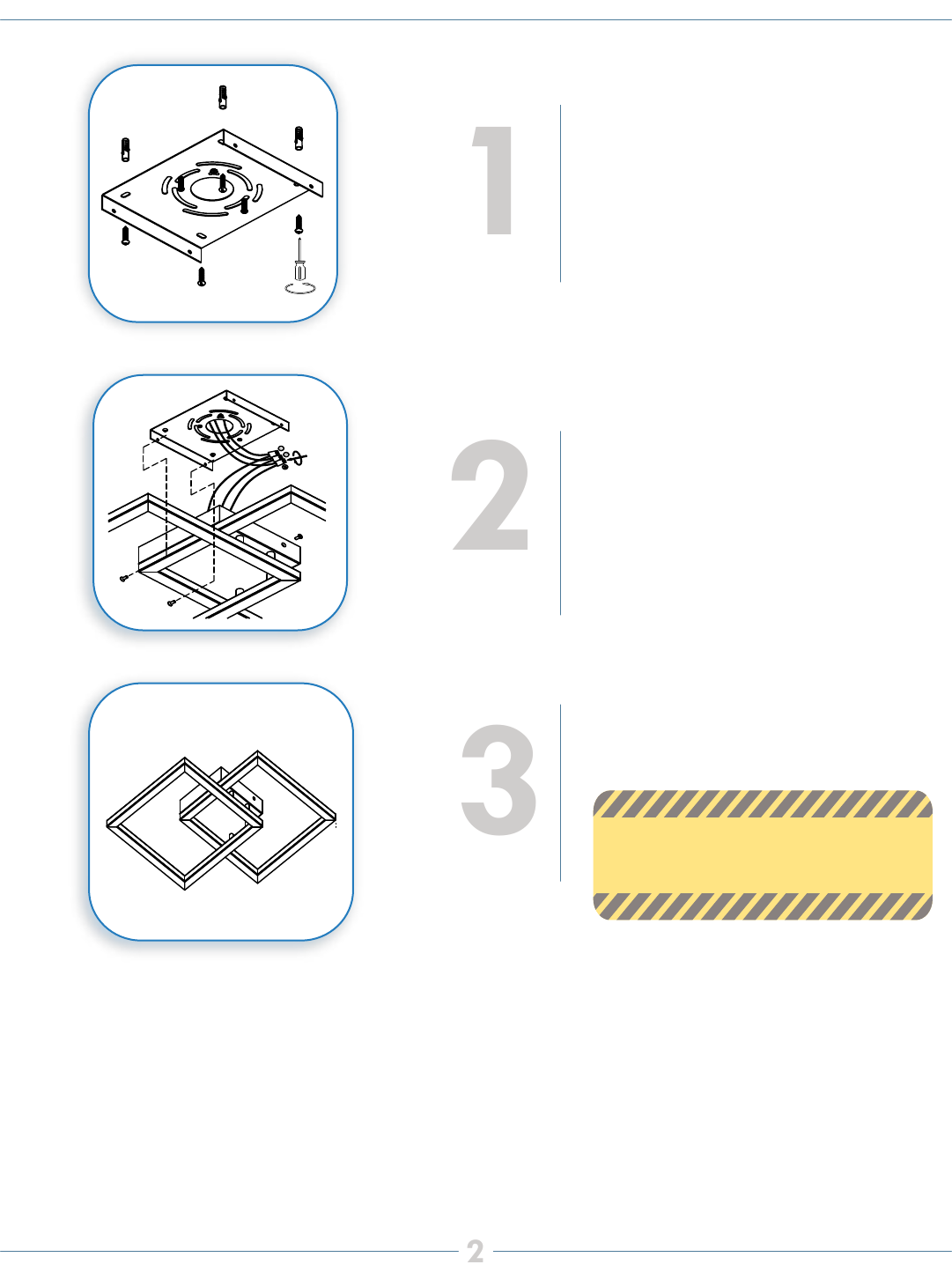 1

2

3

2