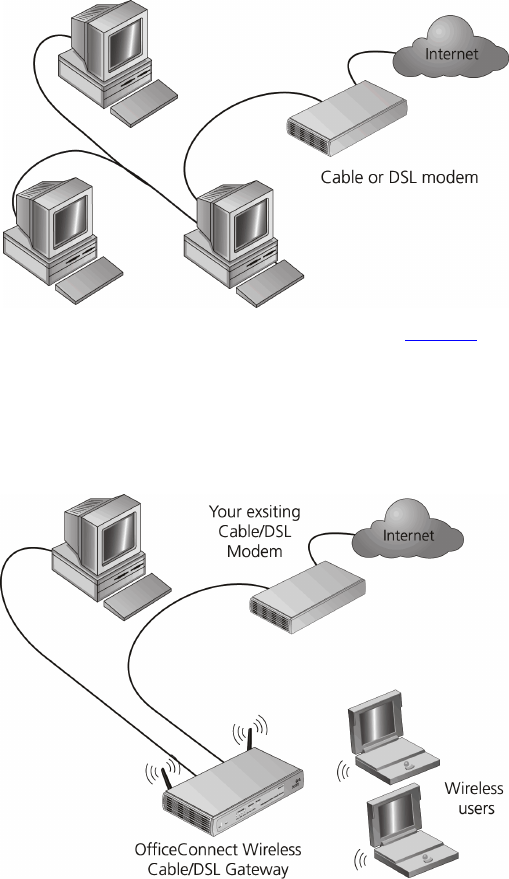 Internet

Cable or DSL modem

Your exsiting Cable/DSL Modem

Internet

Wireless users

OfficeConnect Wireless Cable/DSL Gateway