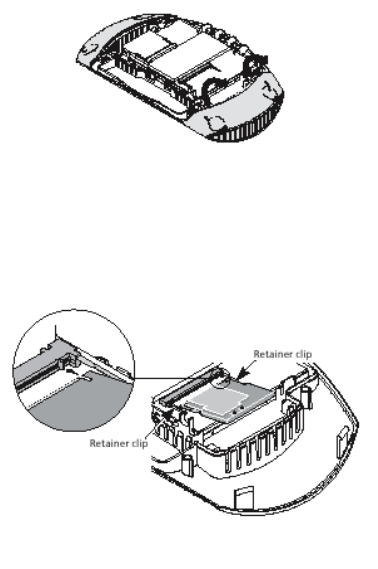 Retainer clip

Retainer clip