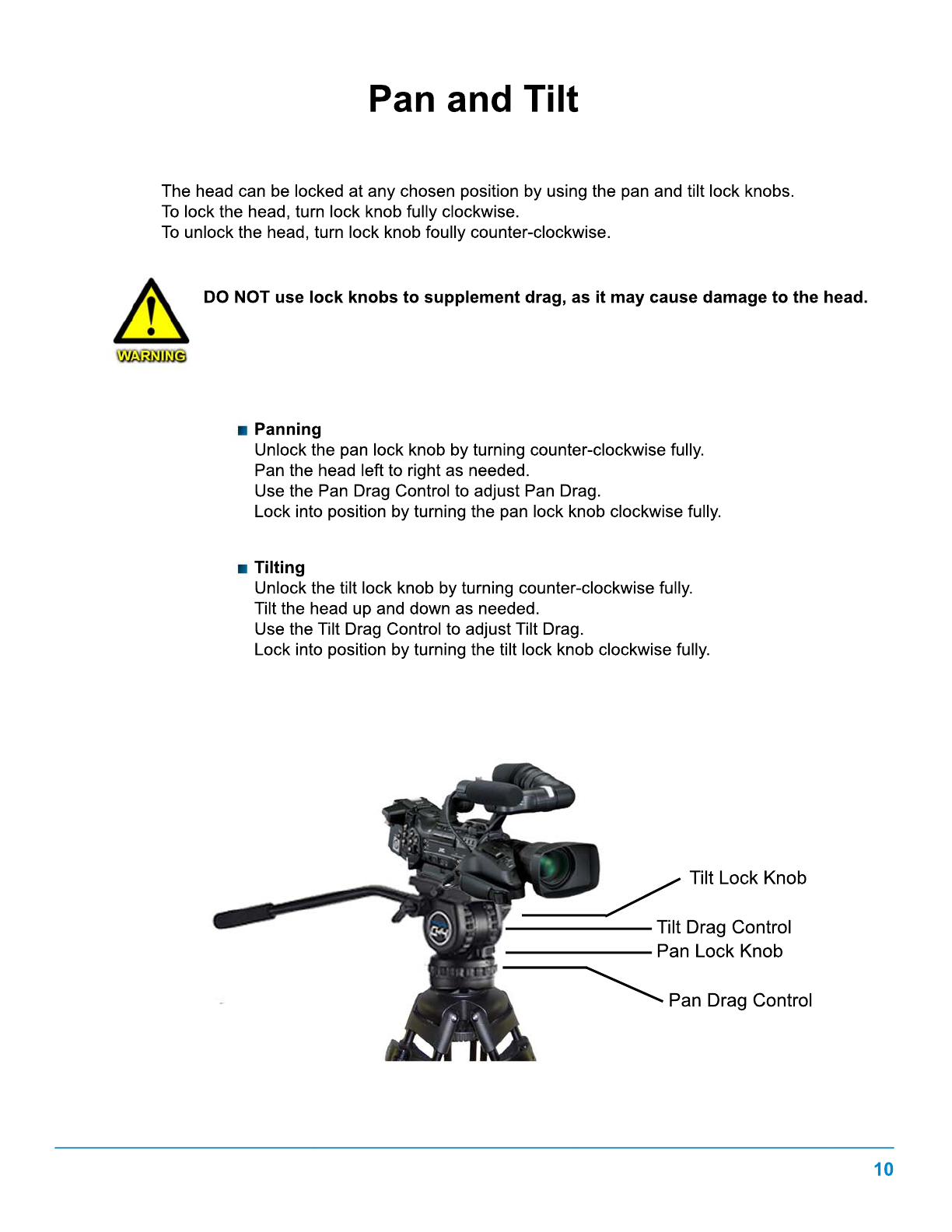 Pan and Tilt

The head can be locked at any chosen position by using the pan and tilt lock knobs.
To lock the head, turn lock knob fully clockwise.
To unlock the head, turn lock knob foully counter-clockwise.

WARNING

DO NOT use lock knobs to supplement drag, as it may cause damage to the head.

Panning
Unlock the pan lock knob by turning counter-clockwise fully.
Pan the head left to right as needed.
Use the Pan Drag Control to adjust Pan Drag.
Lock into position by turning the pan lock knob clockwise fully.

Tilting
Unlock the tilt lock knob by turning counter-clockwise fully.
Tilt the head up and down as needed.
Use the Tilt Drag Control to adjust Tilt Drag.
Lock into position by turning the tilt lock knob clockwise fully.

Tilt Lock Knob
Tilt Drag Control
Pan Lock Knob
Pan Drag Control

10