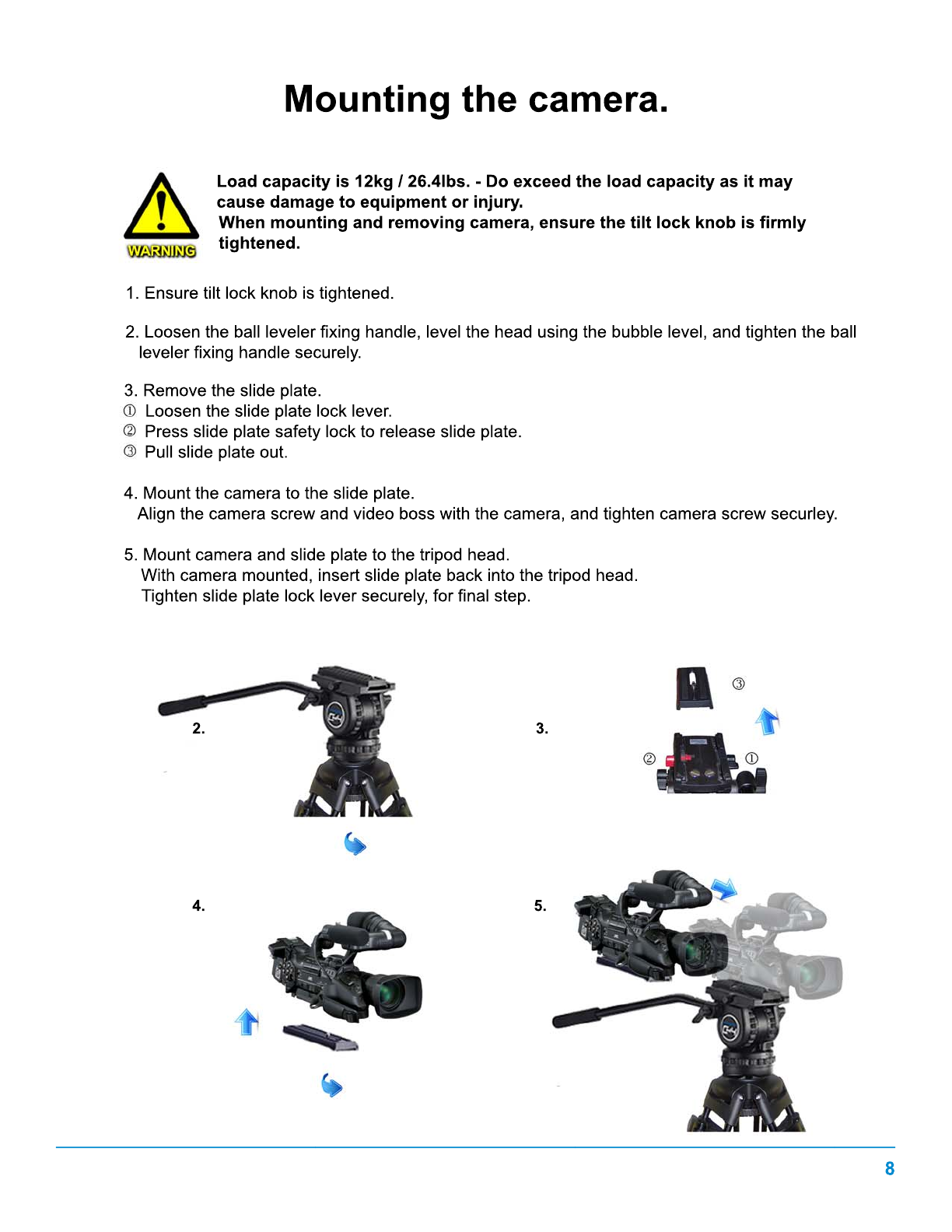 Mounting the camera.

WARNING

Load capacity is 12kg / 26.4lbs. - Do exceed the load capacity as it may cause damage to equipment or injury.
When mounting and removing camera, ensure the tilt lock knob is firmly tightened.

1. Ensure tilt lock knob is tightened.

2. Loosen the ball leveler fixing handle, level the head using the bubble level, and tighten the ball leveler fixing handle securely.

3. Remove the slide plate.
① Loosen the slide plate lock lever.
② Press slide plate safety lock to release slide plate.
③ Pull slide plate out.

4. Mount the camera to the slide plate.
Align the camera screw and video boss with the camera, and tighten camera screw securley.

5. Mount camera and slide plate to the tripod head.
With camera mounted, insert slide plate back into the tripod head.
Tighten slide plate lock lever securely, for final step.

2.

3.

③

②

①

4.

5.

8