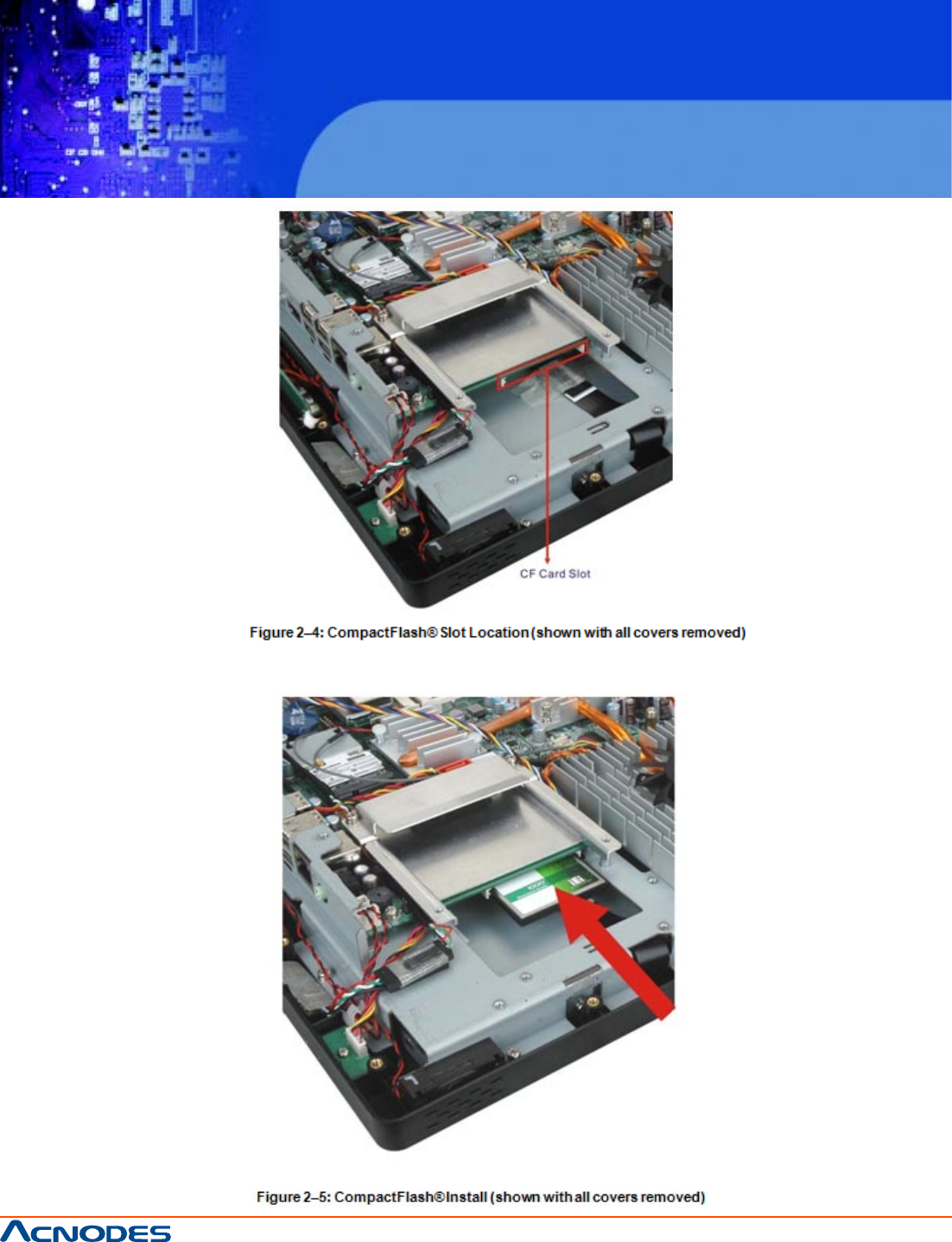 CF Card Slot

Figure 2–4: CompactFlash® Slot Location (shown with all covers removed)

Figure 2–5: CompactFlash® Install (shown with all covers removed)

ACNODES