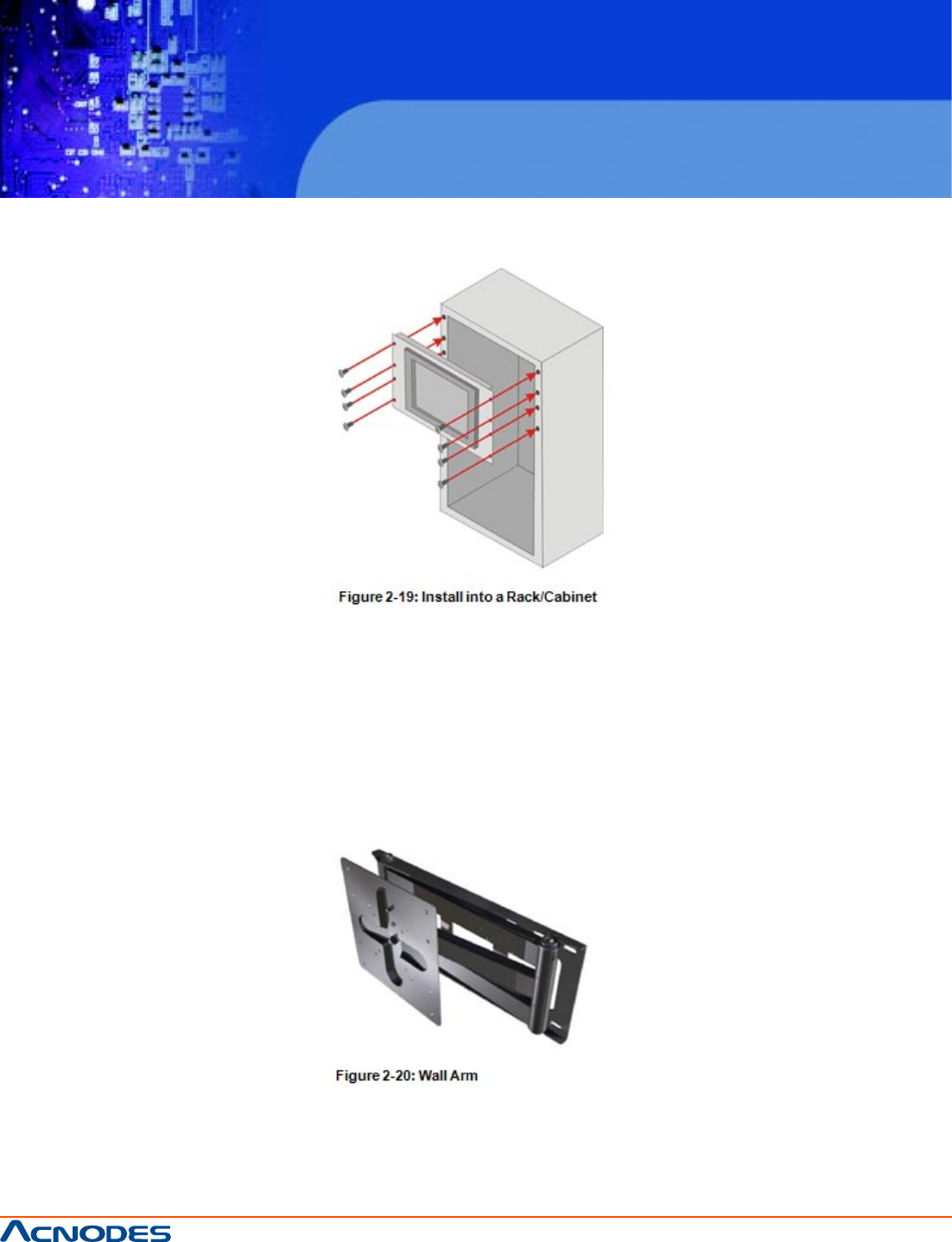 Figure 2-19: Install into a Rack/Cabinet

Figure 2-20: Wall Arm

ACNODES