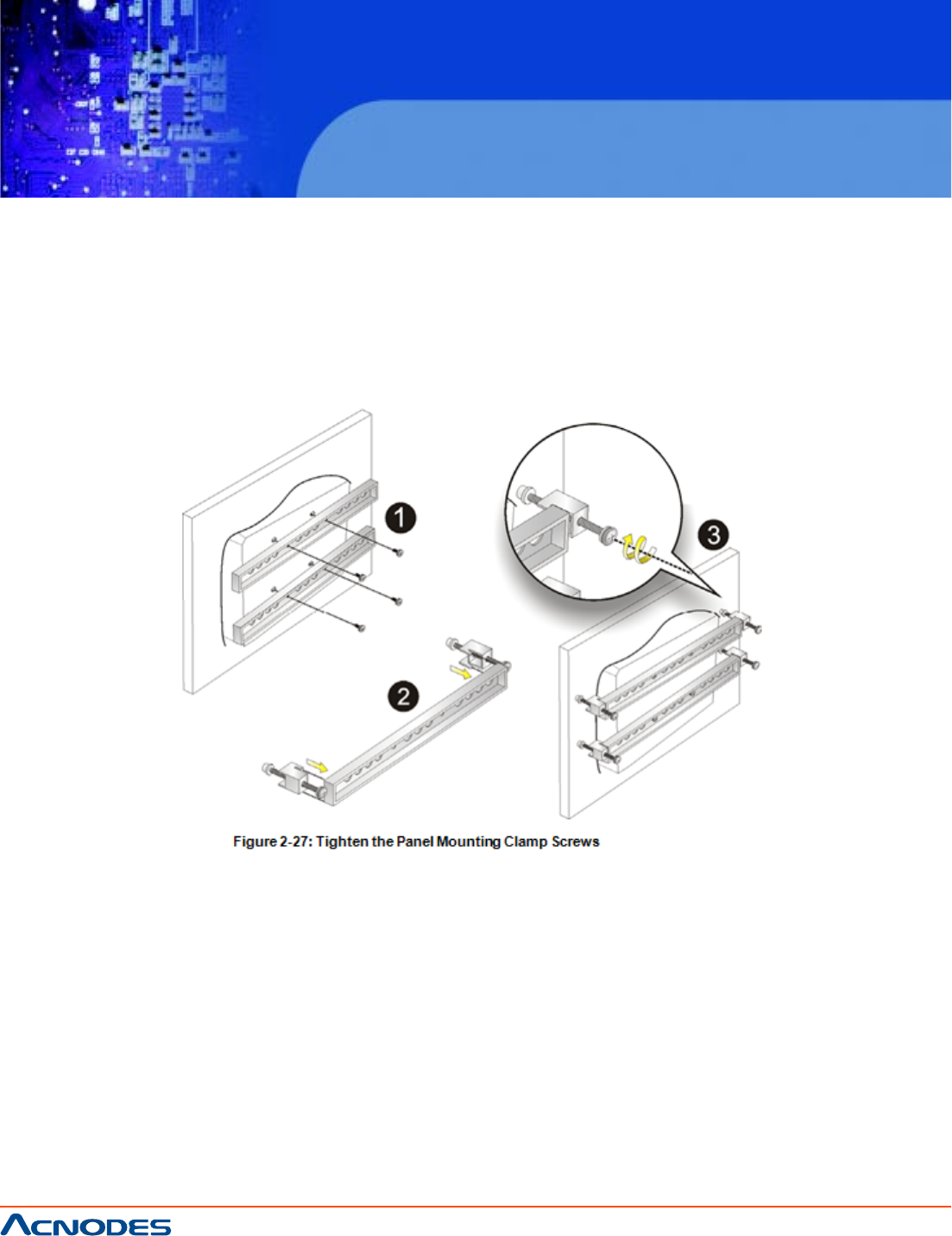 1

2

3

Figure 2-27: Tighten the Panel Mounting Clamp Screws

ACNODES