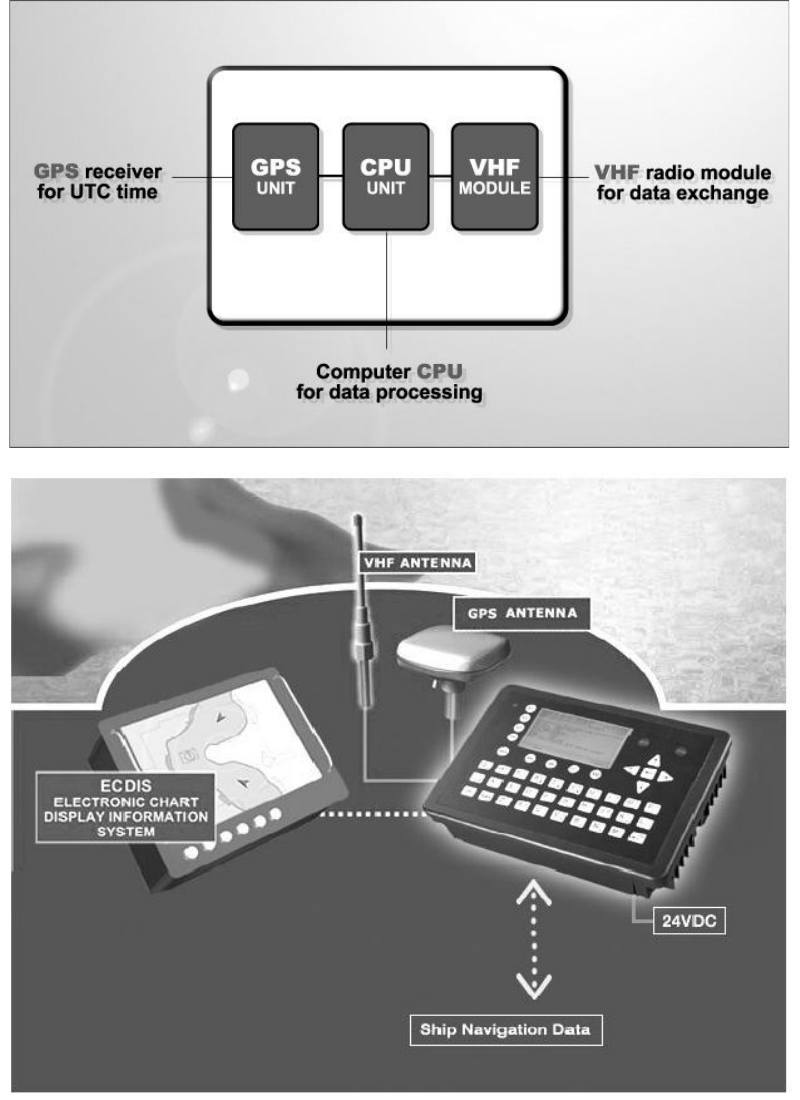 GPS receiver for UTC time

GPS UNIT

CPU UNIT

VHF MODULE

VHF radio module for data exchange

Computer CPU for data processing

VHF ANTENNA

GPS ANTENNA

ECDIS ELECTRONIC CHART DISPLAY INFORMATION SYSTEM

24VDC

Ship Navigation Data