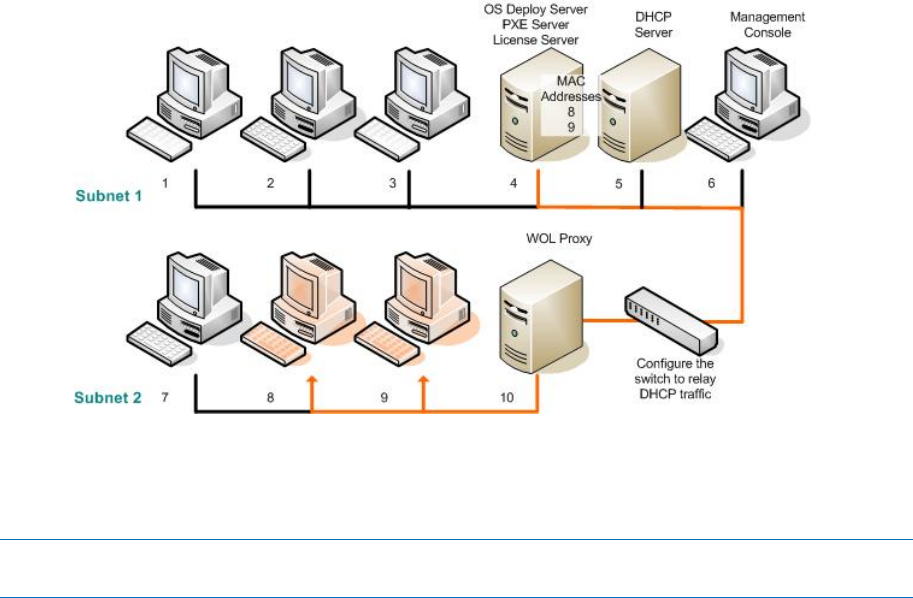 OS Deploy Server
PXE Server
License Server

DHCP
Server

Management
Console

MAC
Addresses
8
9

Subnet 1

1

2

3

4

5

6

WOL Proxy

Configure the switch to relay DHCP traffic

Subnet 2

7

8

9

10