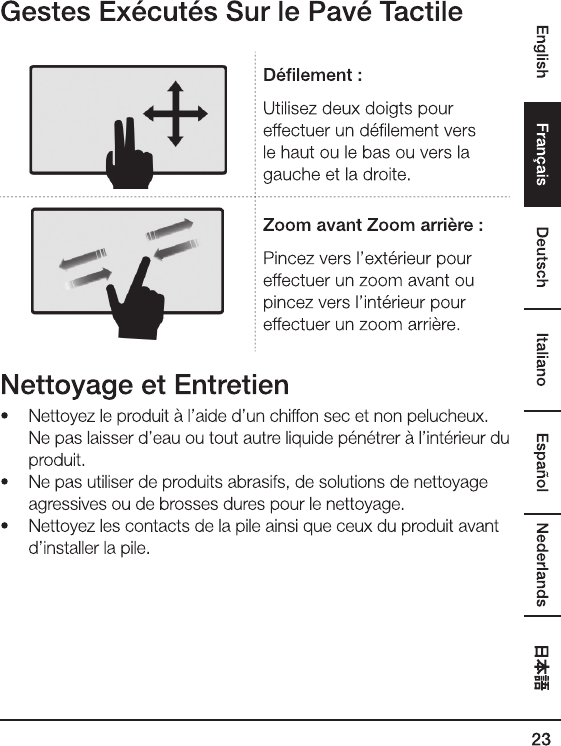 Gestes Exécutés Sur le Pavé Tactile

Défilement :

Utilisez deux doigts pour effectuer un défilement vers le haut ou le bas ou vers la gauche et la droite.

Zoom avant Zoom arrière :

Pincez vers l'extérieur pour effectuer un zoom avant ou pincez vers l'intérieur pour effectuer un zoom arrière.

Nettoyage et Entretien

• Nettoyez le produit à l'aide d'un chiffon sec et non pelucheux. Ne pas laisser d'eau ou tout autre liquide pénétrer à l'intérieur du produit.
• Ne pas utiliser de produits abrasifs, de solutions de nettoyage agressives ou de brosses dures pour le nettoyage.
• Nettoyez les contacts de la pile ainsi que ceux du produit avant d'installer la pile.

English
Français
Deutsch
Italiano
Español
Nederlands
日本語

23