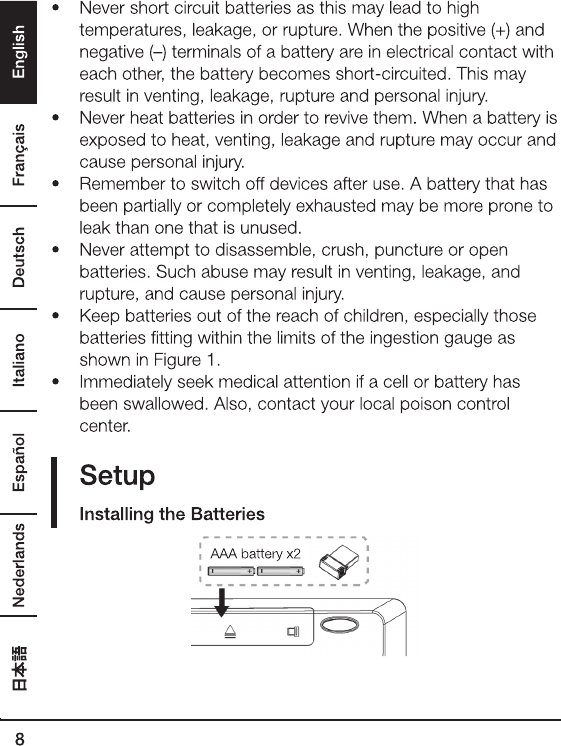 English
Français
Deutsch
Italiano
Español
Nederlands
日本語

• Never short circuit batteries as this may lead to high temperatures, leakage, or rupture. When the positive (+) and negative (–) terminals of a battery are in electrical contact with each other, the battery becomes short-circuited. This may result in venting, leakage, rupture and personal injury.
• Never heat batteries in order to revive them. When a battery is exposed to heat, venting, leakage and rupture may occur and cause personal injury.
• Remember to switch off devices after use. A battery that has been partially or completely exhausted may be more prone to leak than one that is unused.
• Never attempt to disassemble, crush, puncture or open batteries. Such abuse may result in venting, leakage, and rupture, and cause personal injury.
• Keep batteries out of the reach of children, especially those batteries fitting within the limits of the ingestion gauge as shown in Figure 1.
• Immediately seek medical attention if a cell or battery has been swallowed. Also, contact your local poison control center.

Setup

Installing the Batteries

AAA battery x2

8