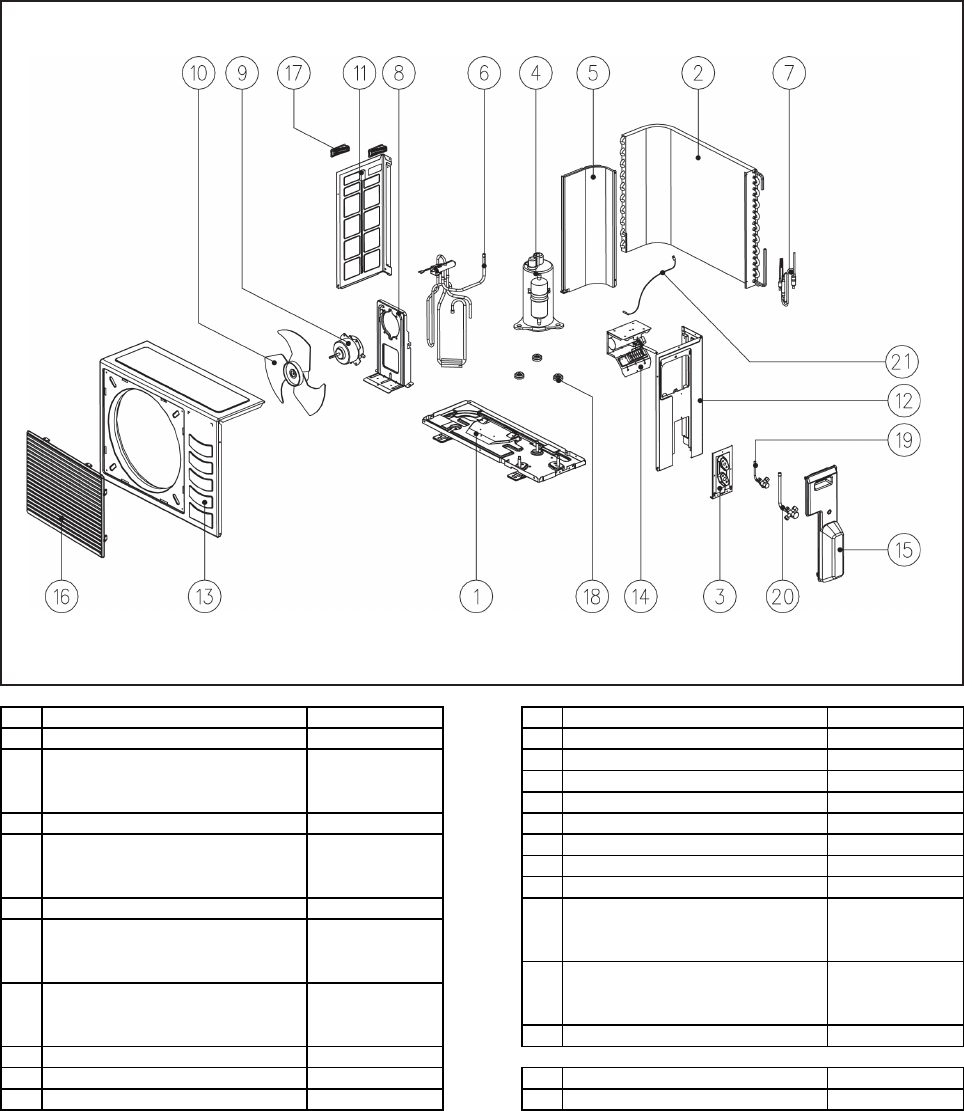 10 9 17 11 8 6 4 5 2 7

21

12

19

15

16 13 1 18 14 3 20