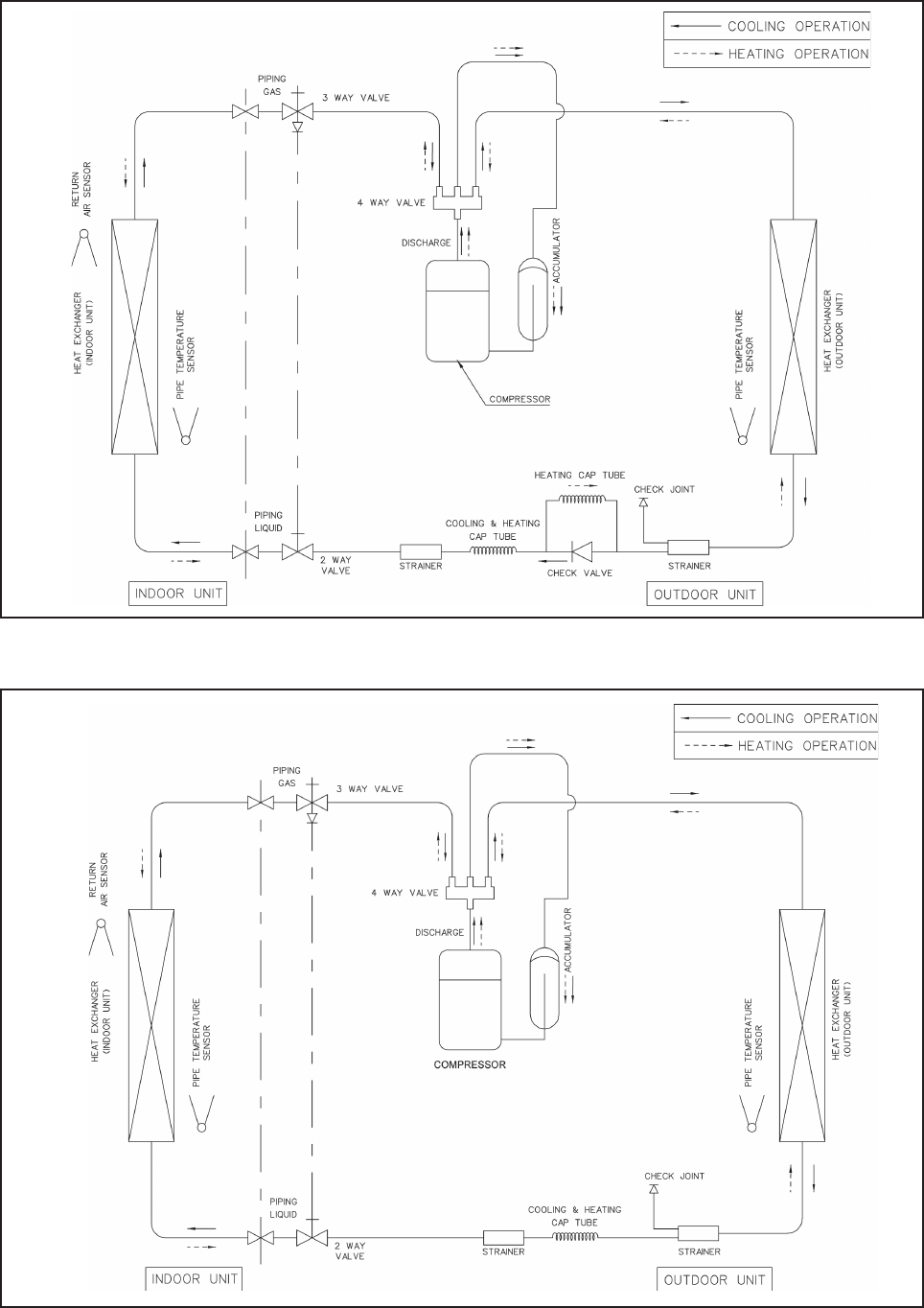 COOLING OPERATION
HEATING OPERATION

PIPING
GAS
3 WAY VALVE
RETURN
AIR SENSOR
4 WAY VALVE
DISCHARGE
ACCUMULATOR
HEAT EXCHANGER
(INDOOR UNIT)
PIPE TEMPERATURE
SENSOR
COMPRESSOR
PIPE TEMPERATURE
SENSOR
HEAT EXCHANGER
(OUTDOOR UNIT)
HEATING CAP TUBE
CHECK JOINT
PIPING
LIQUID
COOLING & HEATING
CAP TUBE
2 WAY
VALVE
STRAINER
CHECK VALVE
STRAINER
INDOOR UNIT
OUTDOOR UNIT

COOLING OPERATION
HEATING OPERATION

PIPING
GAS
3 WAY VALVE
RETURN
AIR SENSOR
4 WAY VALVE
DISCHARGE
ACCUMULATOR
HEAT EXCHANGER
(INDOOR UNIT)
PIPE TEMPERATURE
SENSOR
COMPRESSOR
PIPE TEMPERATURE
SENSOR
HEAT EXCHANGER
(OUTDOOR UNIT)
CHECK JOINT
PIPING
LIQUID
COOLING & HEATING
CAP TUBE
2 WAY
VALVE
STRAINER
STRAINER
INDOOR UNIT
OUTDOOR UNIT