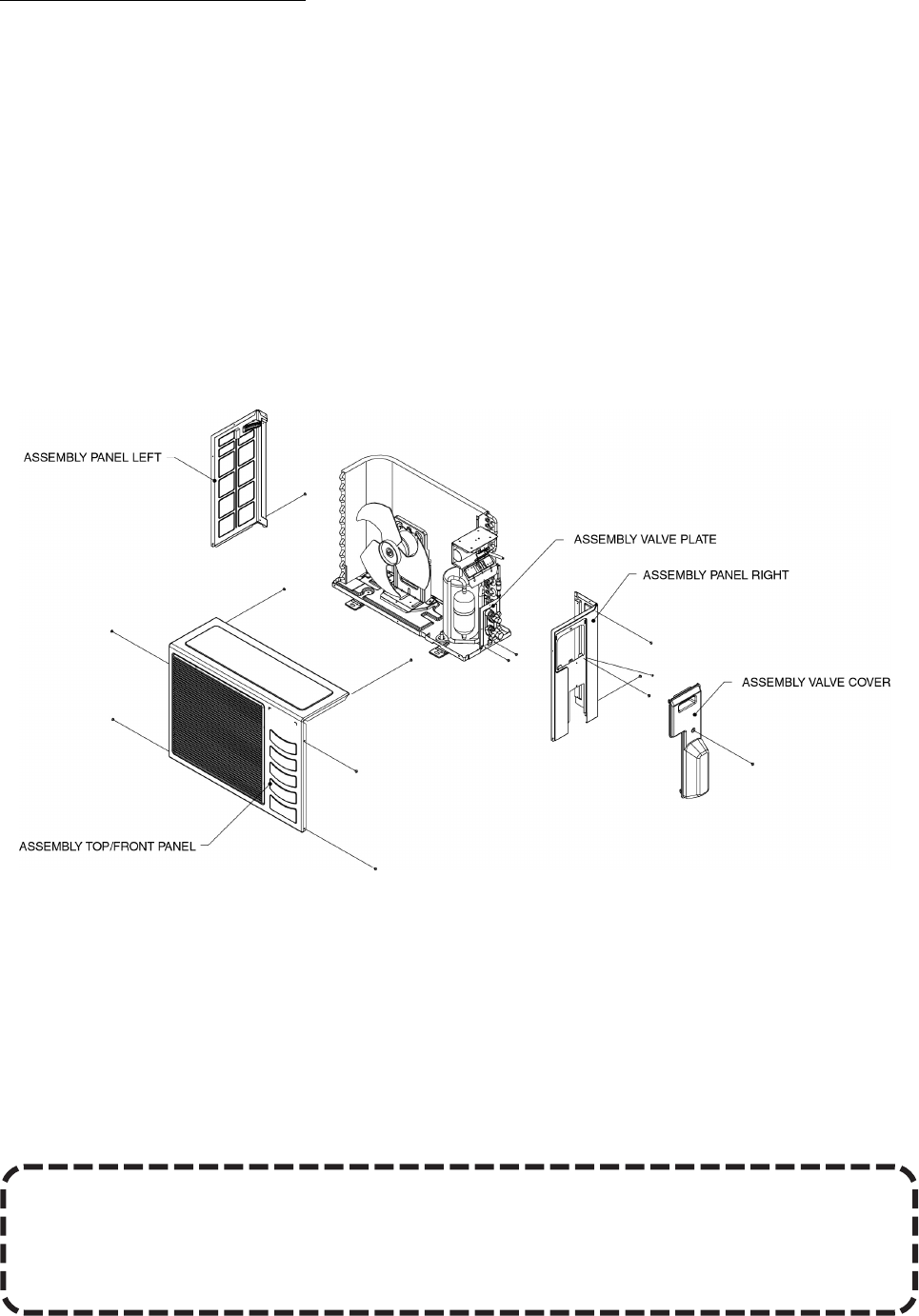 ASSEMBLY PANEL LEFT

ASSEMBLY VALVE PLATE

ASSEMBLY PANEL RIGHT

ASSEMBLY VALVE COVER

ASSEMBLY TOP/FRONT PANEL