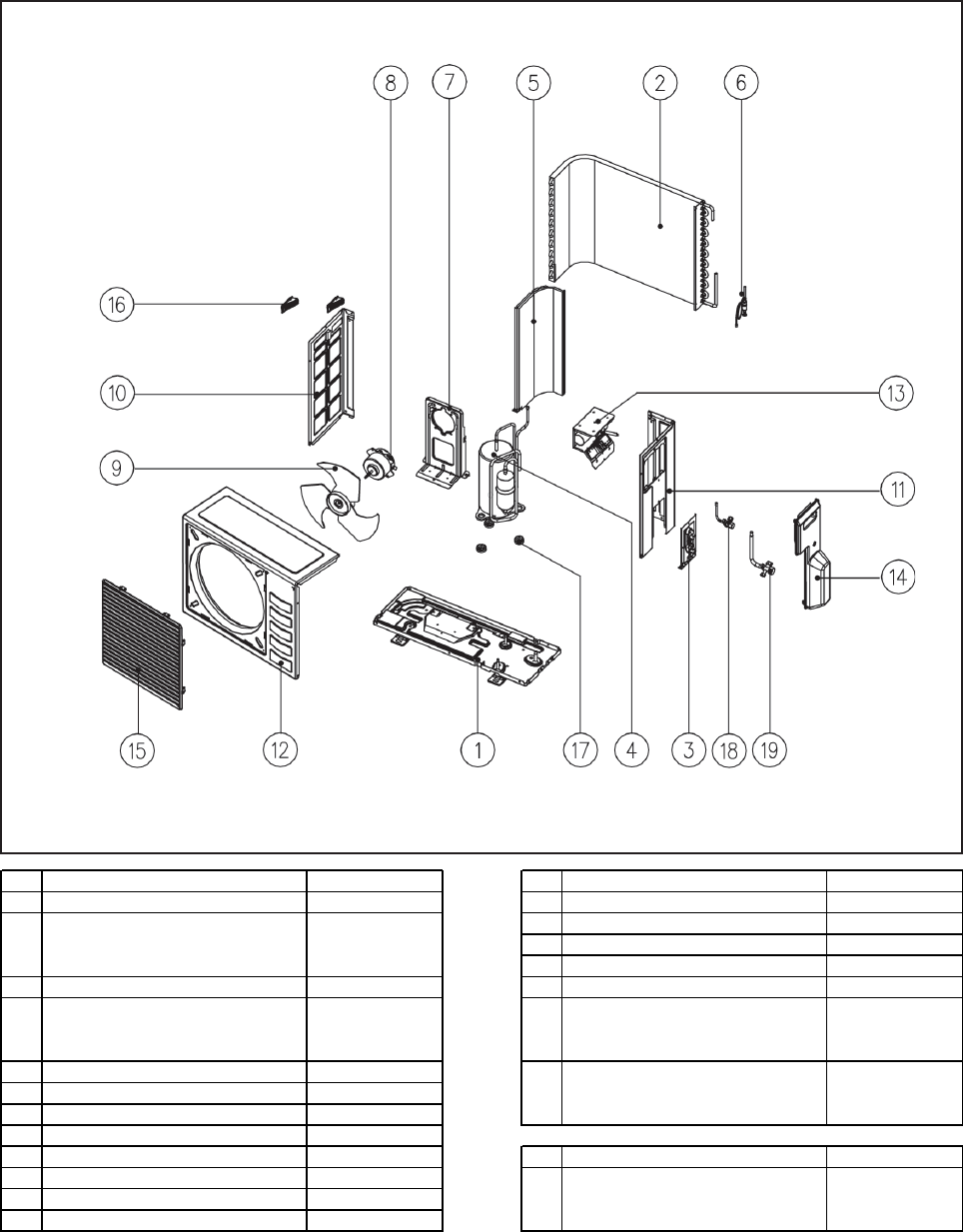 8
7
5
2
6
16
10
13
9
11
14
15
12
1
17
4
3
18
19