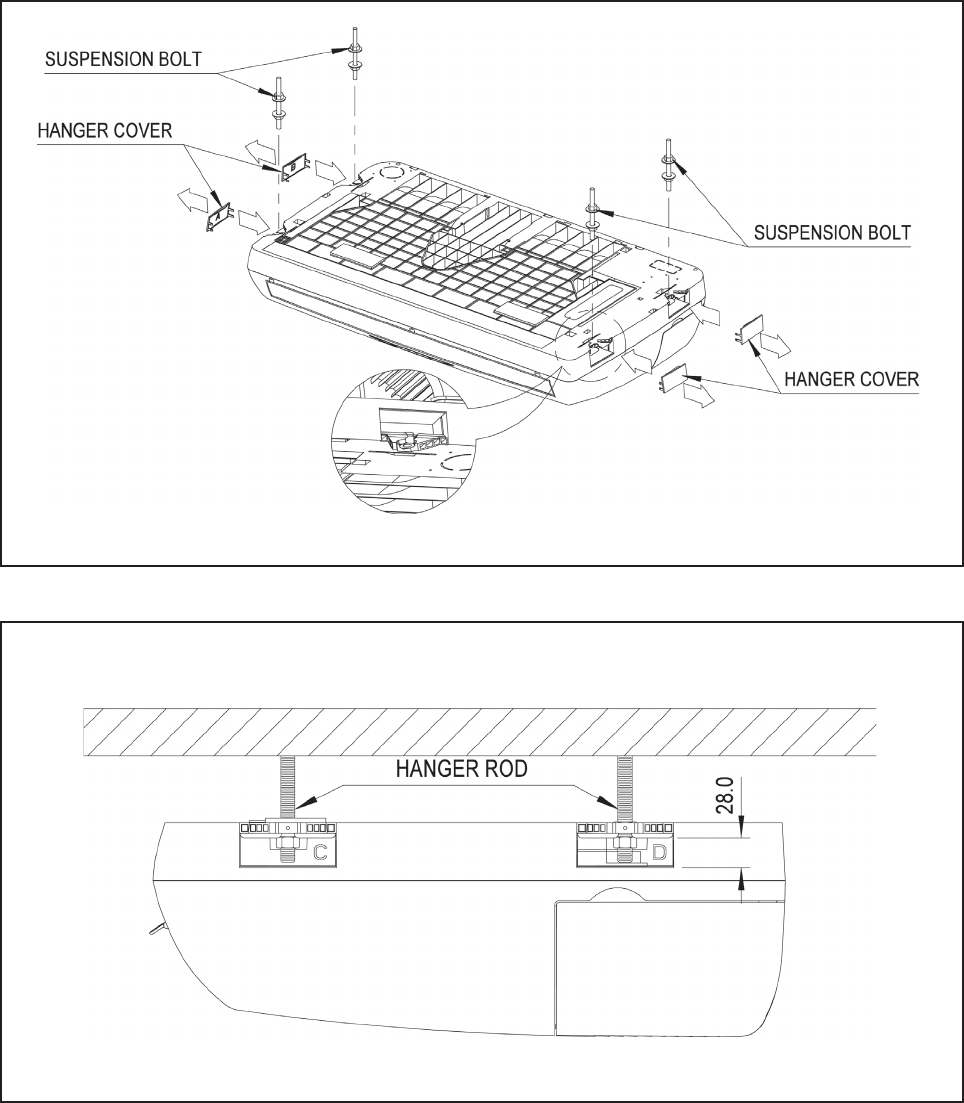 SUSPENSION BOLT

HANGER COVER

A

B

SUSPENSION BOLT

HANGER COVER

HANGER ROD

28.0

C

D