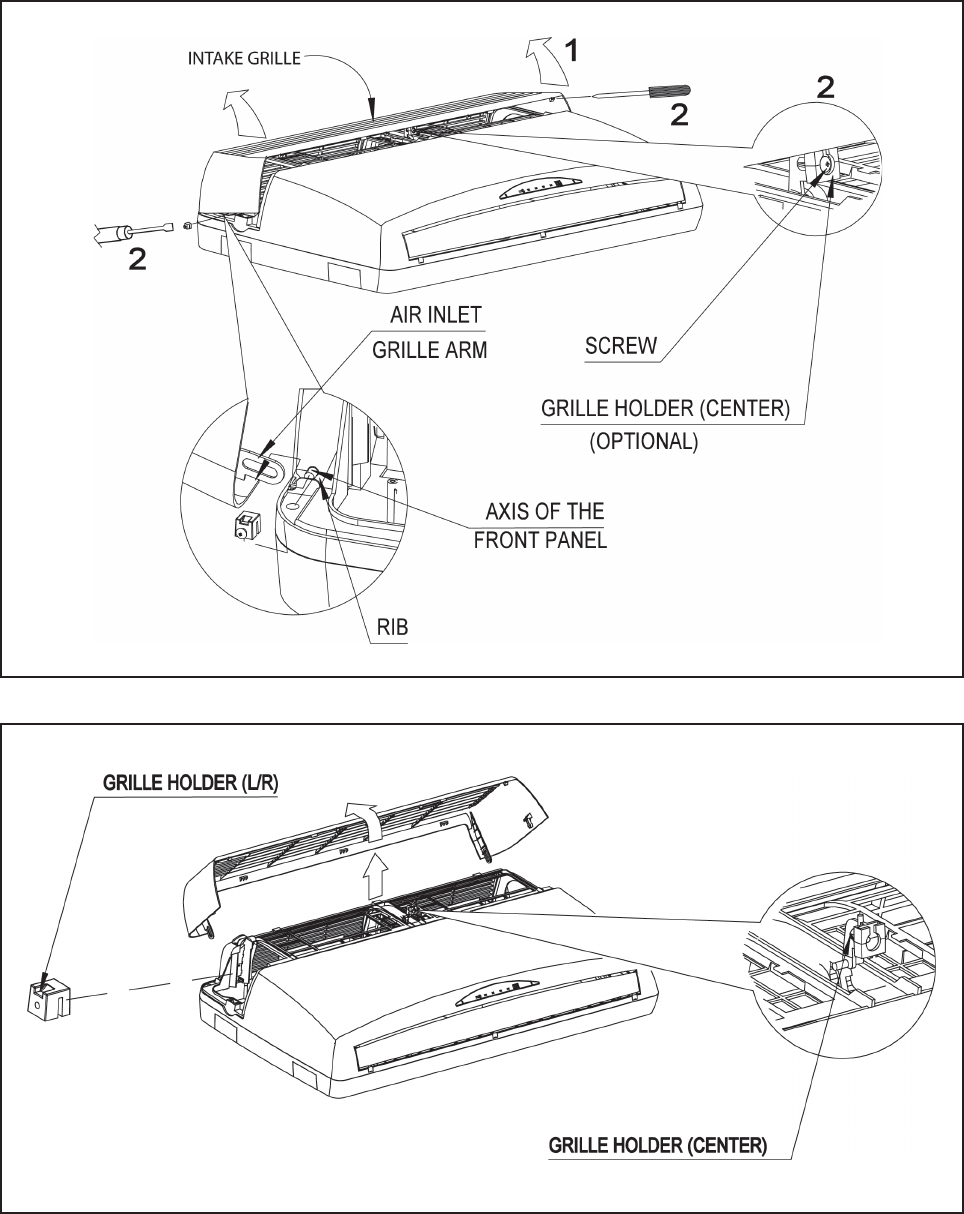 INTAKE GRILLE

1

2

2

2

AIR INLET

GRILLE ARM

SCREW

GRILLE HOLDER (CENTER)

(OPTIONAL)

AXIS OF THE

FRONT PANEL

RIB

GRILLE HOLDER (L/R)

GRILLE HOLDER (CENTER)