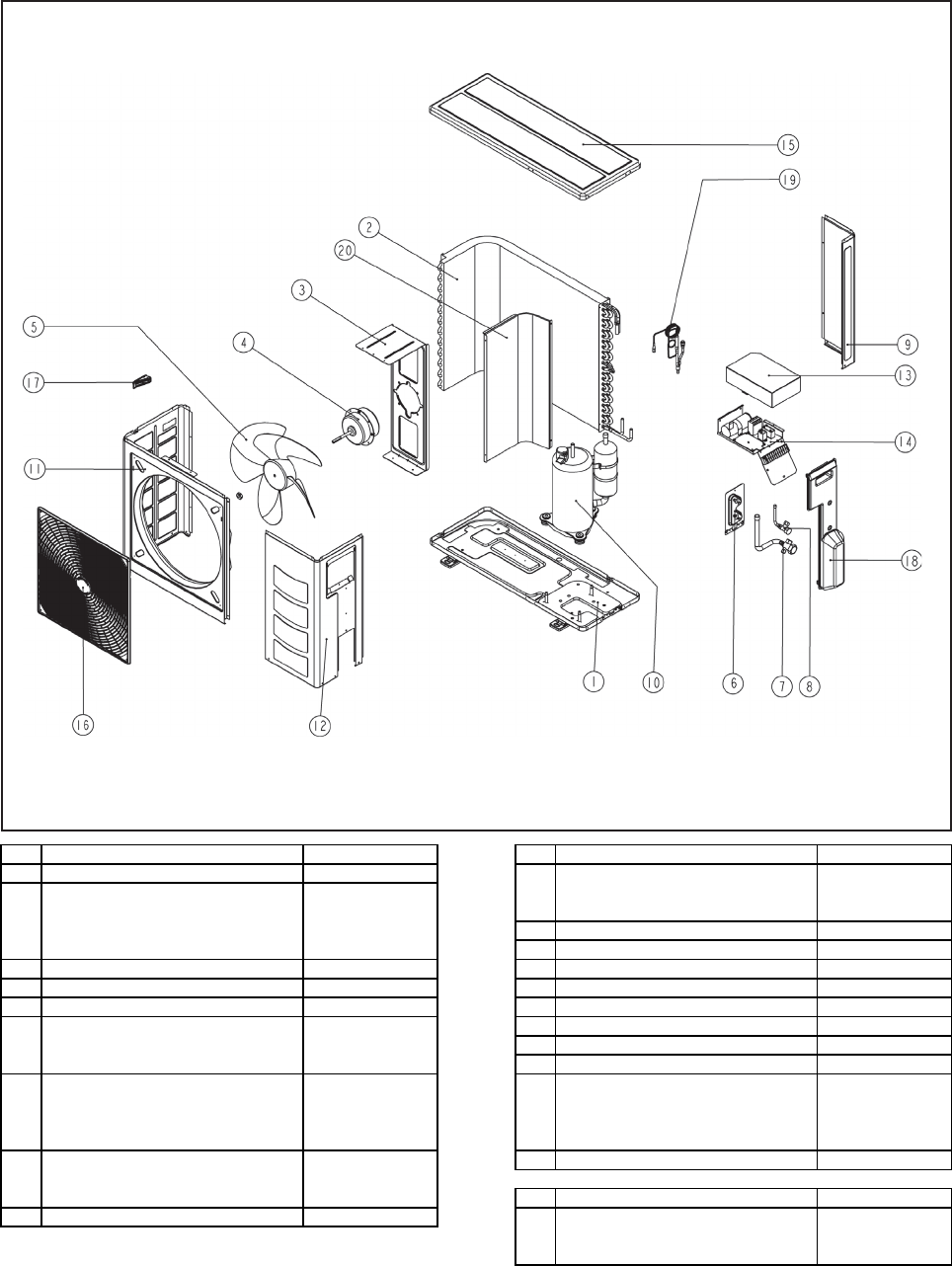 15

19

2

20

3

9

5

4

13

17

14

11

18

16

12

1

10

6

7

8