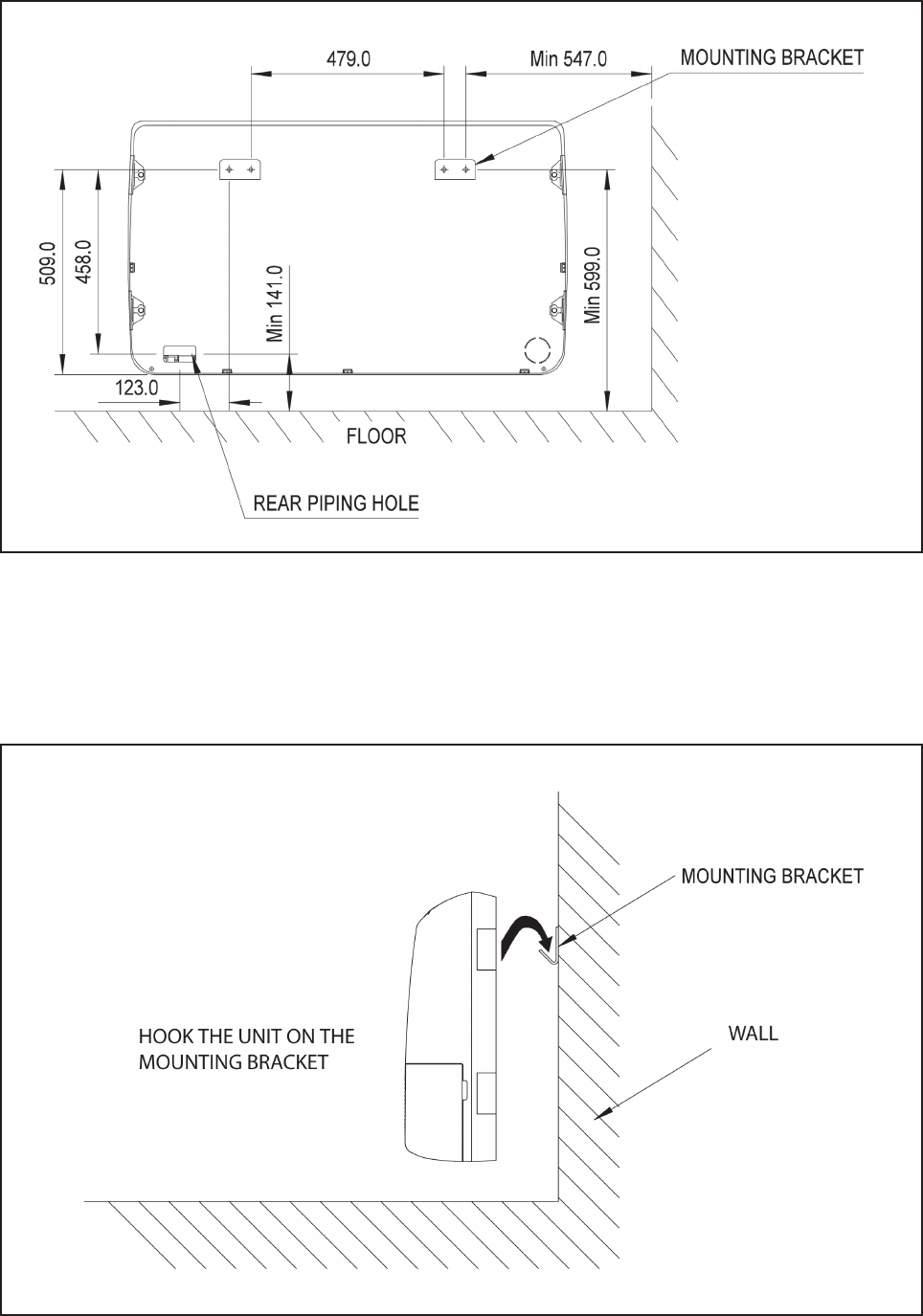 479.0
Min 547.0
MOUNTING BRACKET
509.0
458.0
Min 141.0
Min 599.0
123.0
FLOOR
REAR PIPING HOLE

MOUNTING BRACKET
HOOK THE UNIT ON THE MOUNTING BRACKET
WALL