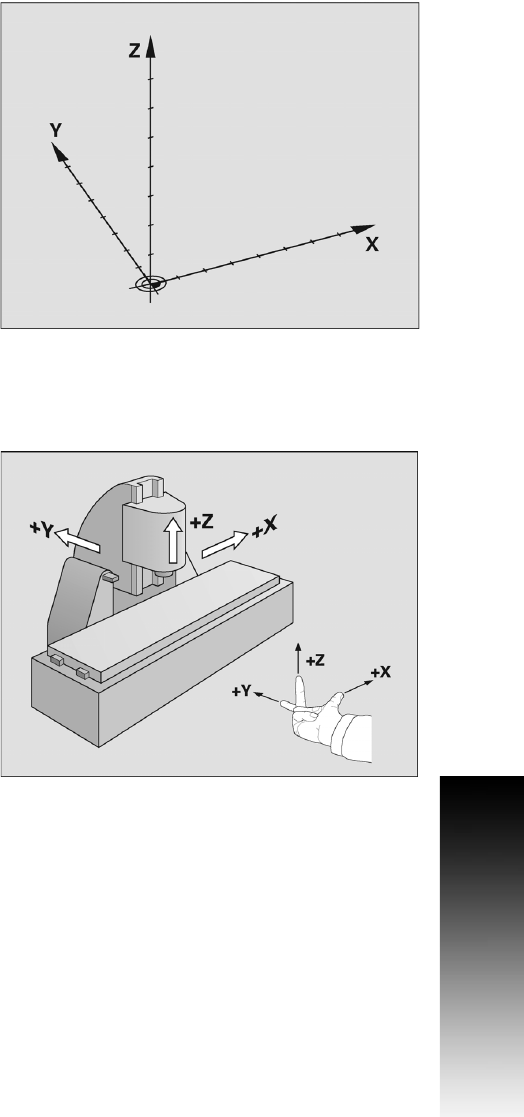 Z

Y

X

+Y

+Z

+X

+Z

+Y

+X