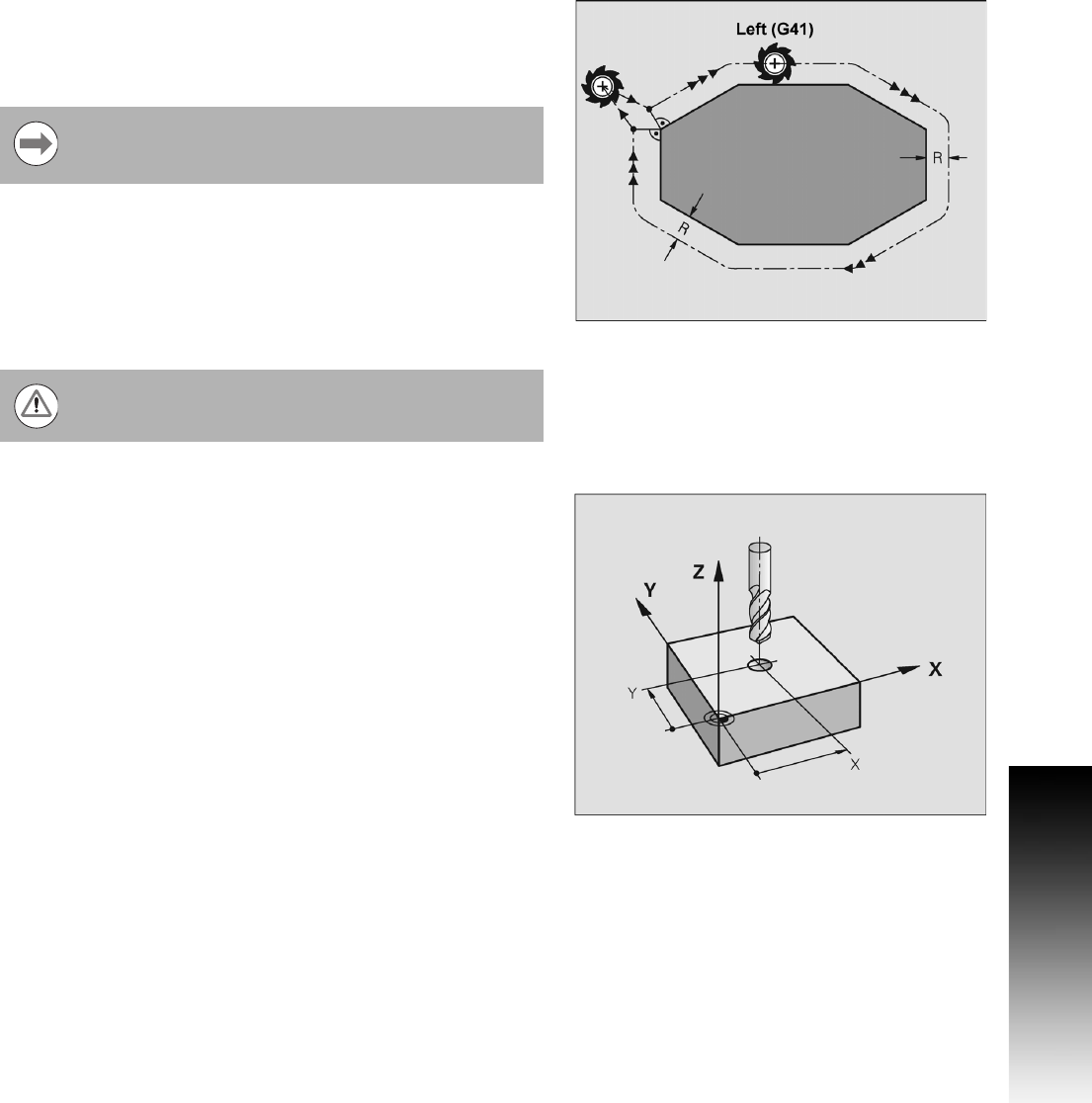 Left (G41)

R

R

Z

Y

X

Y

X