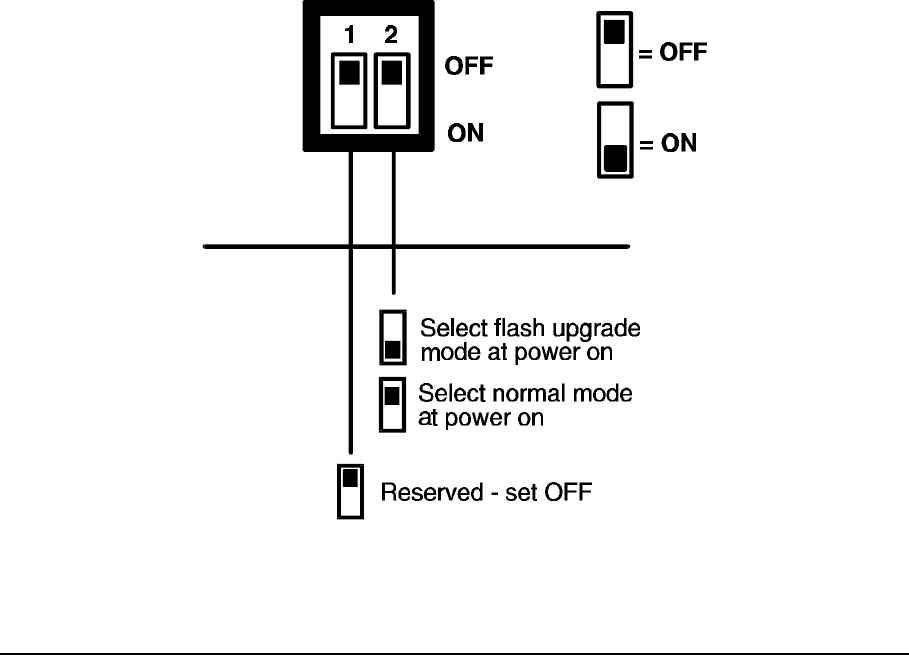 1 2
OFF
ON

= OFF

= ON

Select flash upgrade mode at power on

Select normal mode at power on

Reserved - set OFF