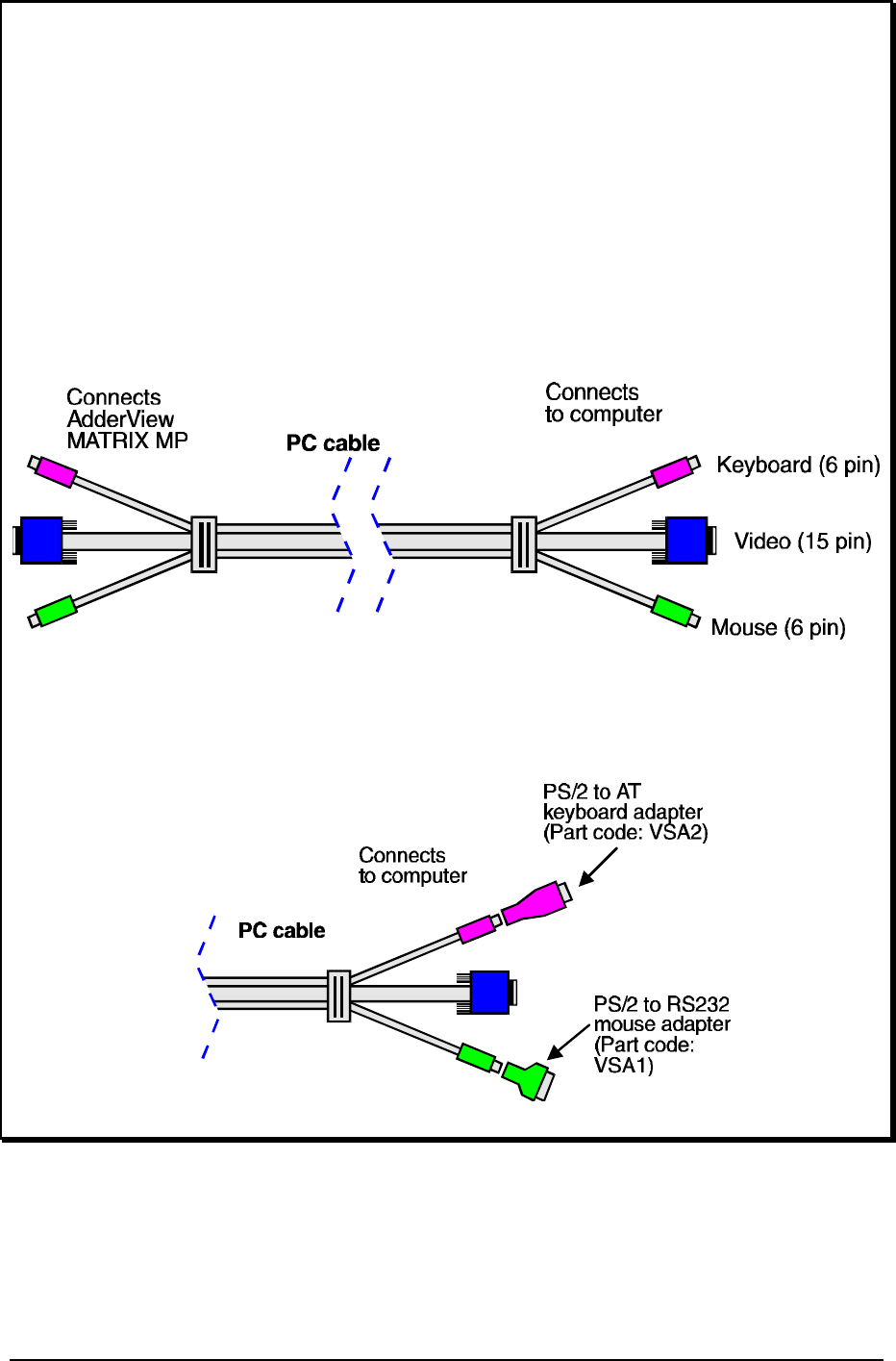 Connects AdderView MATRIX MP

PC cable

Connects to computer

Keyboard (6 pin)

Video (15 pin)

Mouse (6 pin)

PS/2 to AT keyboard adapter (Part code: VSA2)

Connects to computer

PC cable

PS/2 to RS232 mouse adapter (Part code: VSA1)