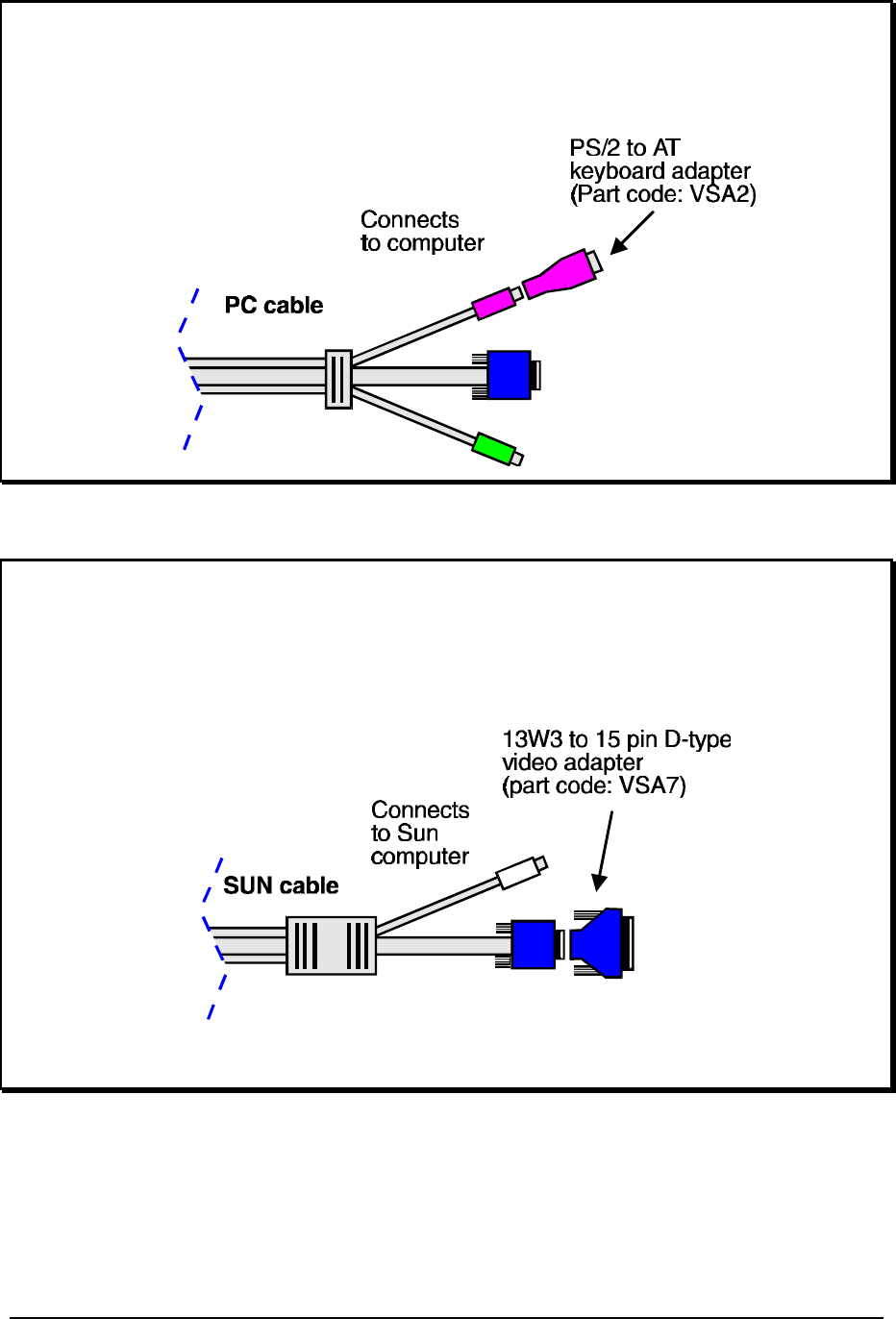 PS/2 to AT keyboard adapter (Part code: VSA2)

Connects to computer

PC cable

13W3 to 15 pin D-type video adapter (part code: VSA7)

Connects to Sun computer

SUN cable