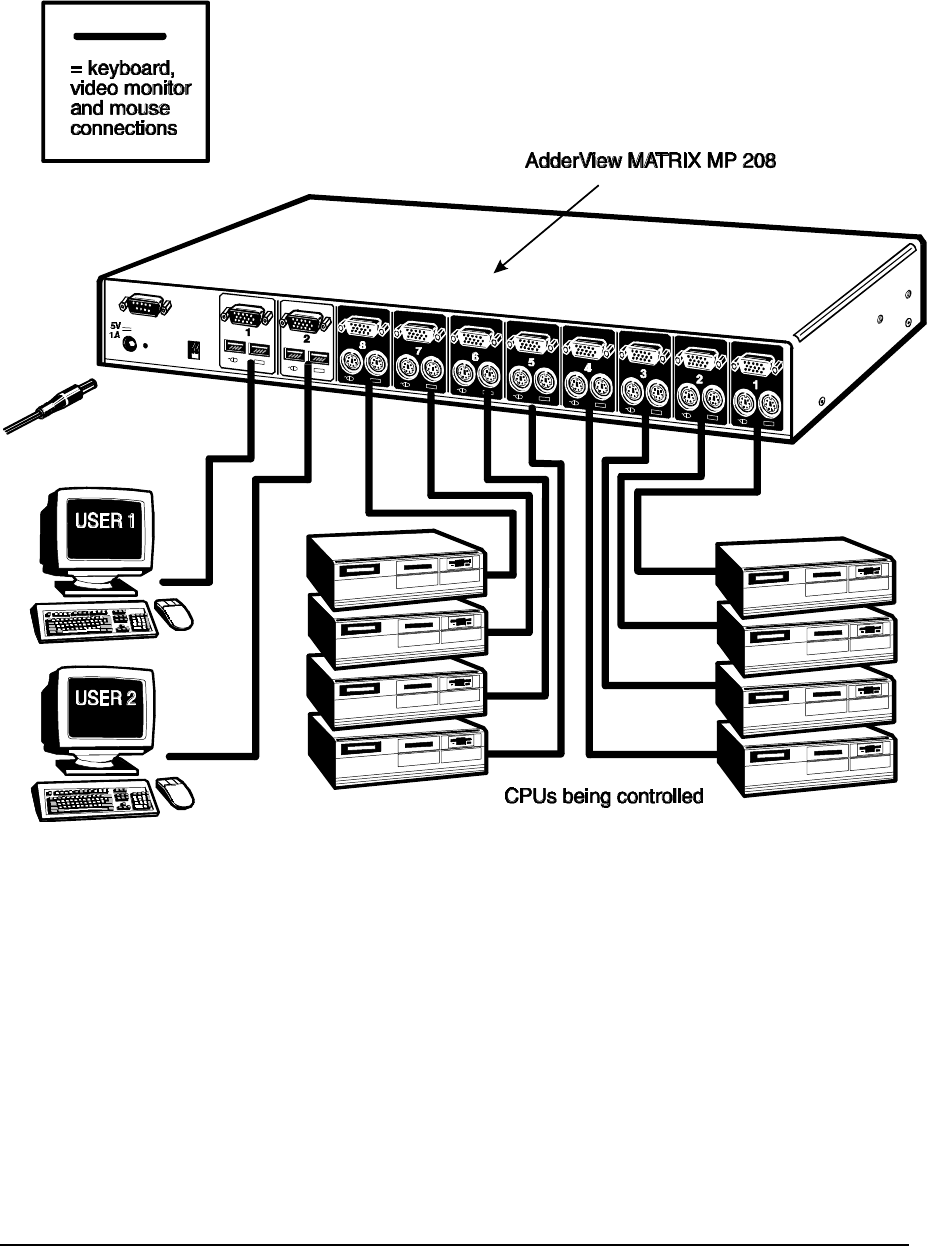 = keyboard, video monitor and mouse connections

AdderView MATRIX MP 208

5V
1A

1
2

8
7
6
5
4
3
2
1

USER 1

USER 2

CPUs being controlled