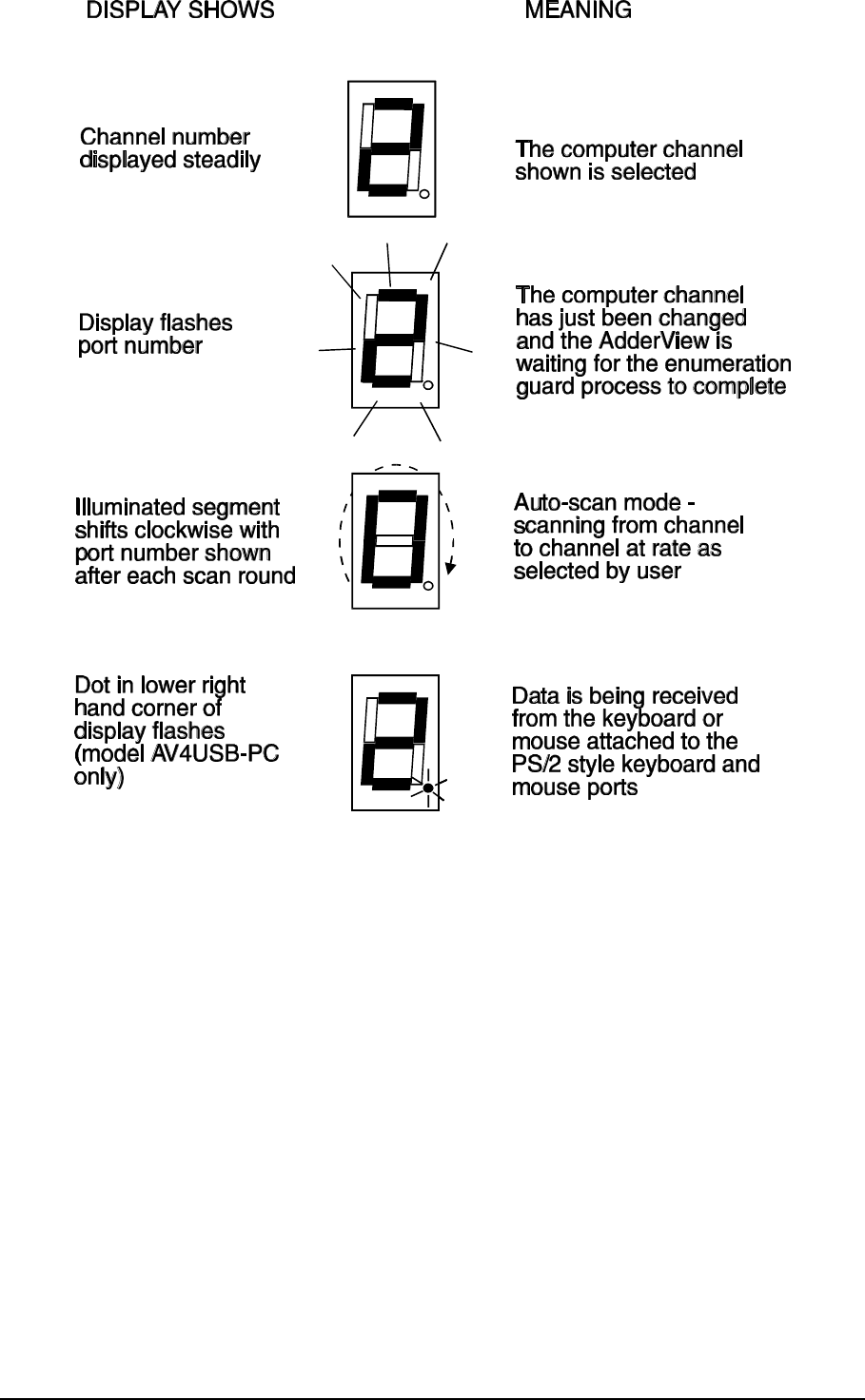 | DISPLAY SHOWS | MEANING |
|---|---|
| Channel number displayed steadily | The computer channel shown is selected |
| Display flashes port number | The computer channel has just been changed and the AdderView is waiting for the enumeration guard process to complete |
| Illuminated segment shifts clockwise with port number shown after each scan round | Auto-scan mode - scanning from channel to channel at rate as selected by user |
| Dot in lower right hand corner of display flashes (model AV4USB-PC only) | Data is being received from the keyboard or mouse attached to the PS/2 style keyboard and mouse ports |