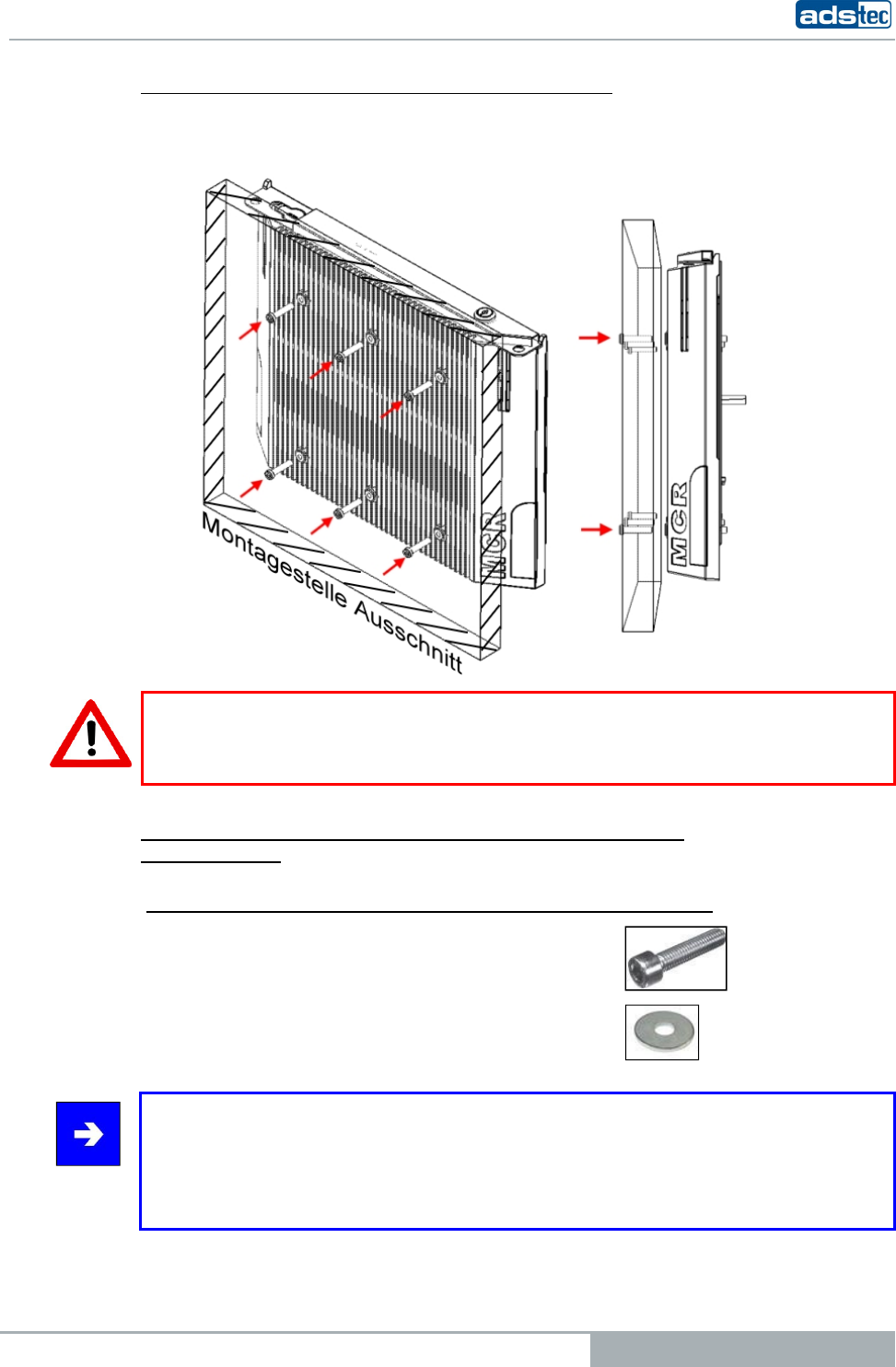 adstec

Montagestelle Ausschnitt

MCR

MCR