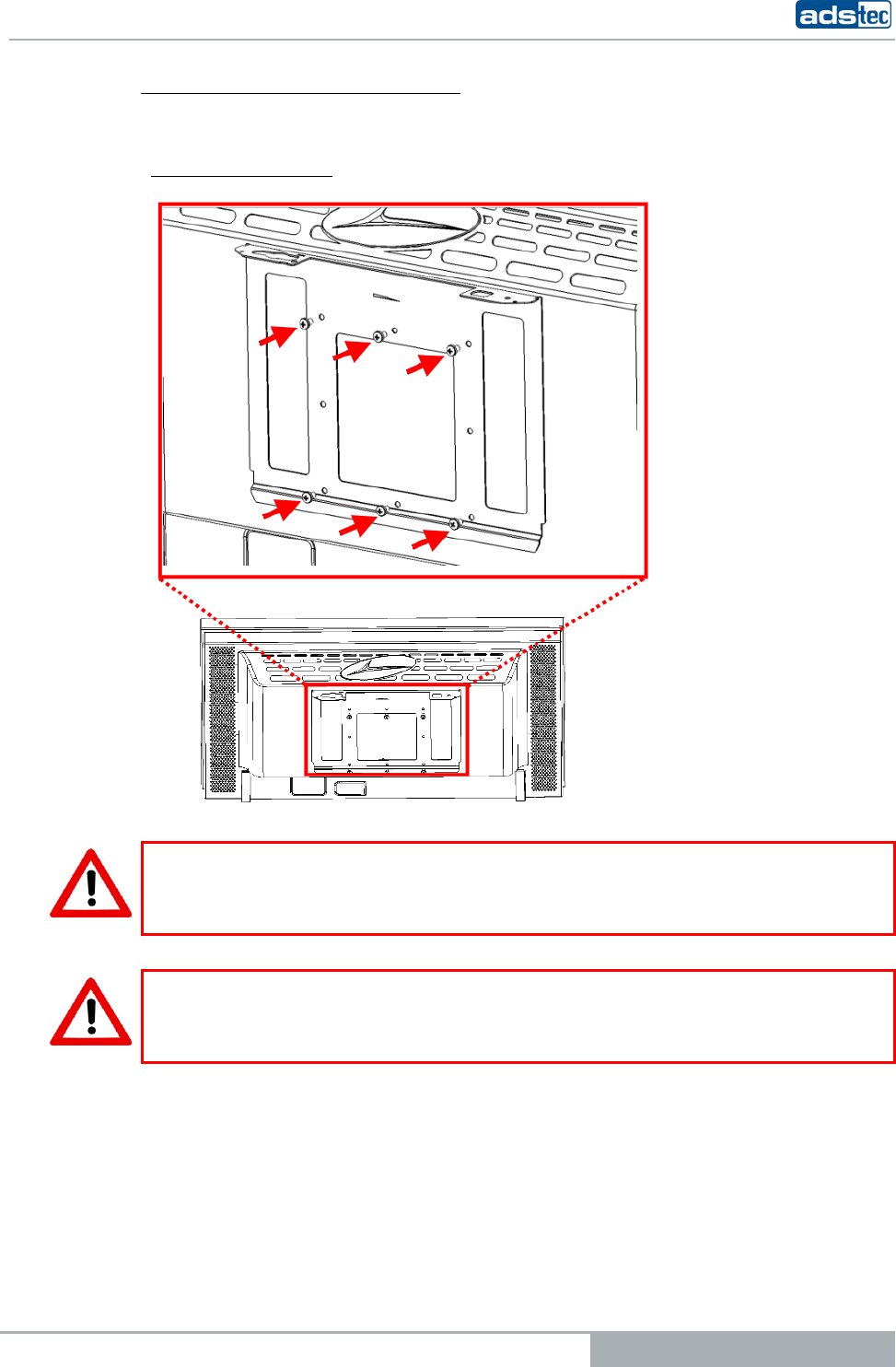 adstec