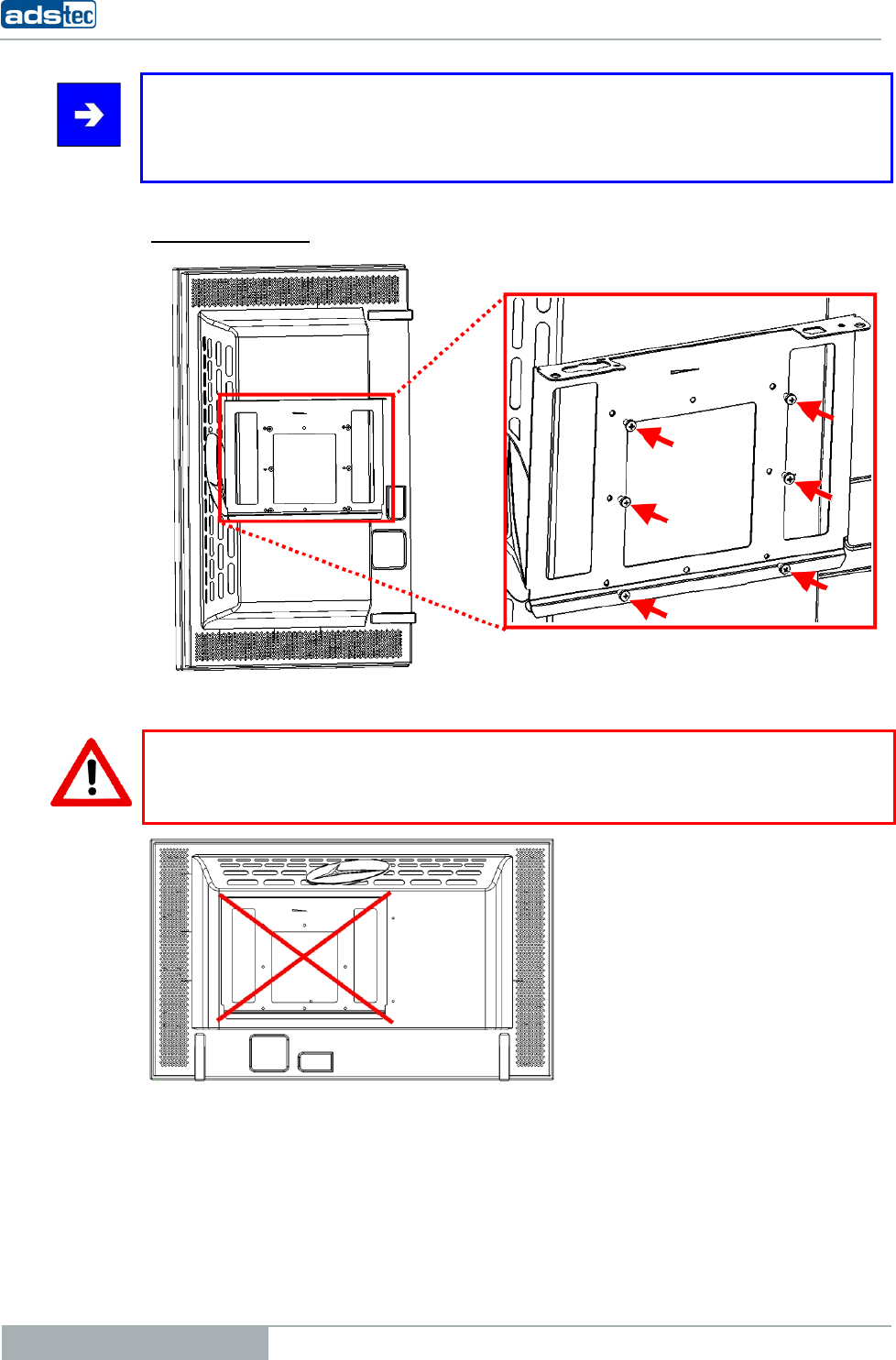 adstec