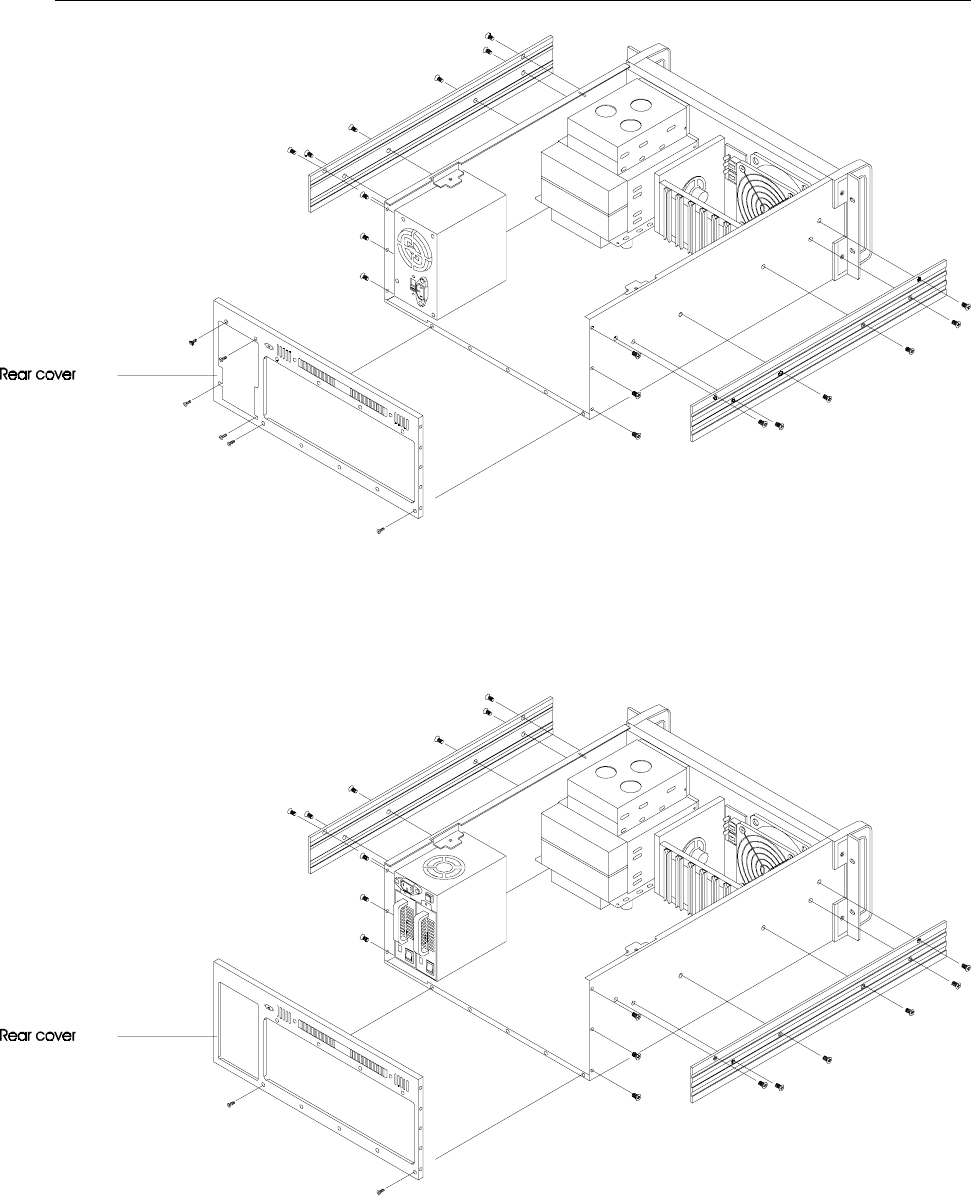 Rear cover

Rear cover