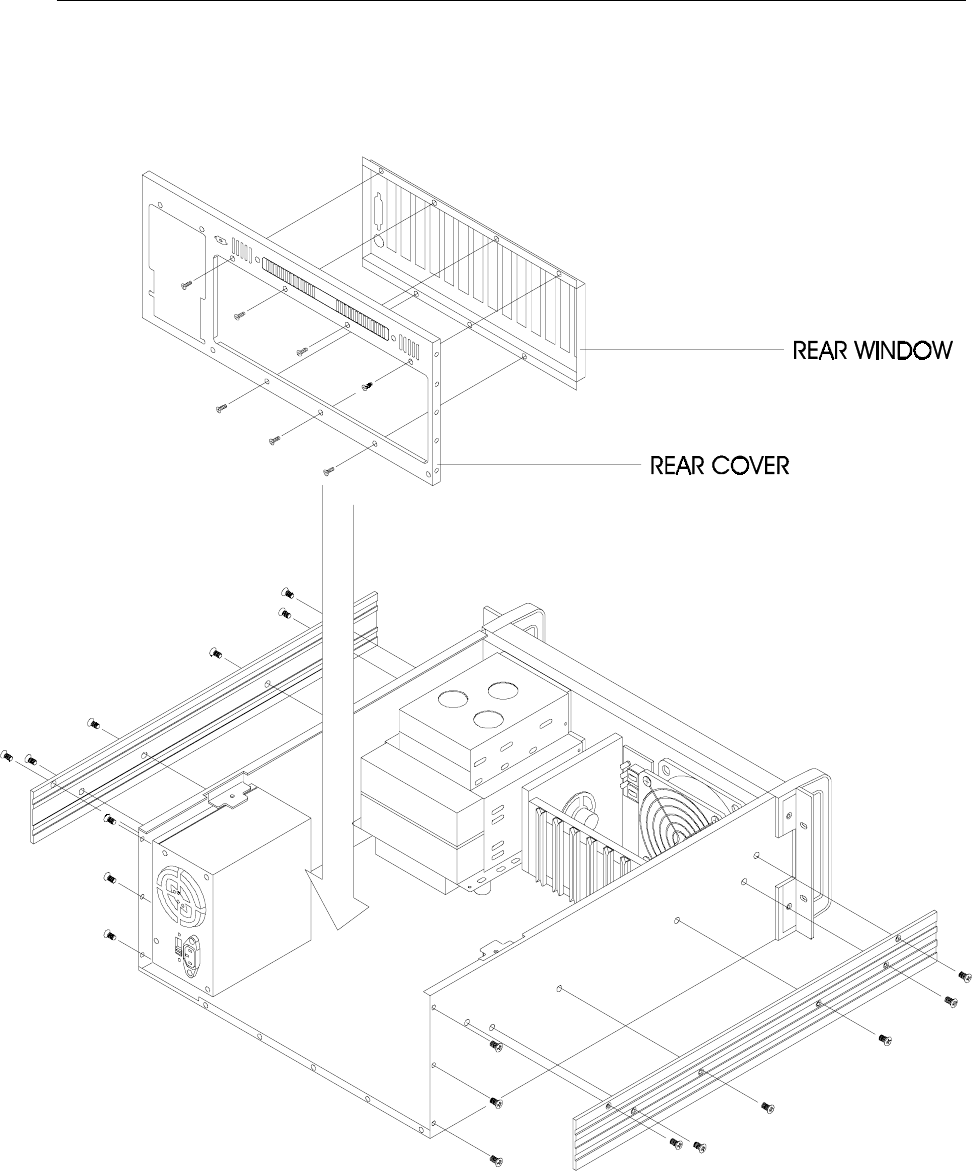 REAR WINDOW

REAR COVER