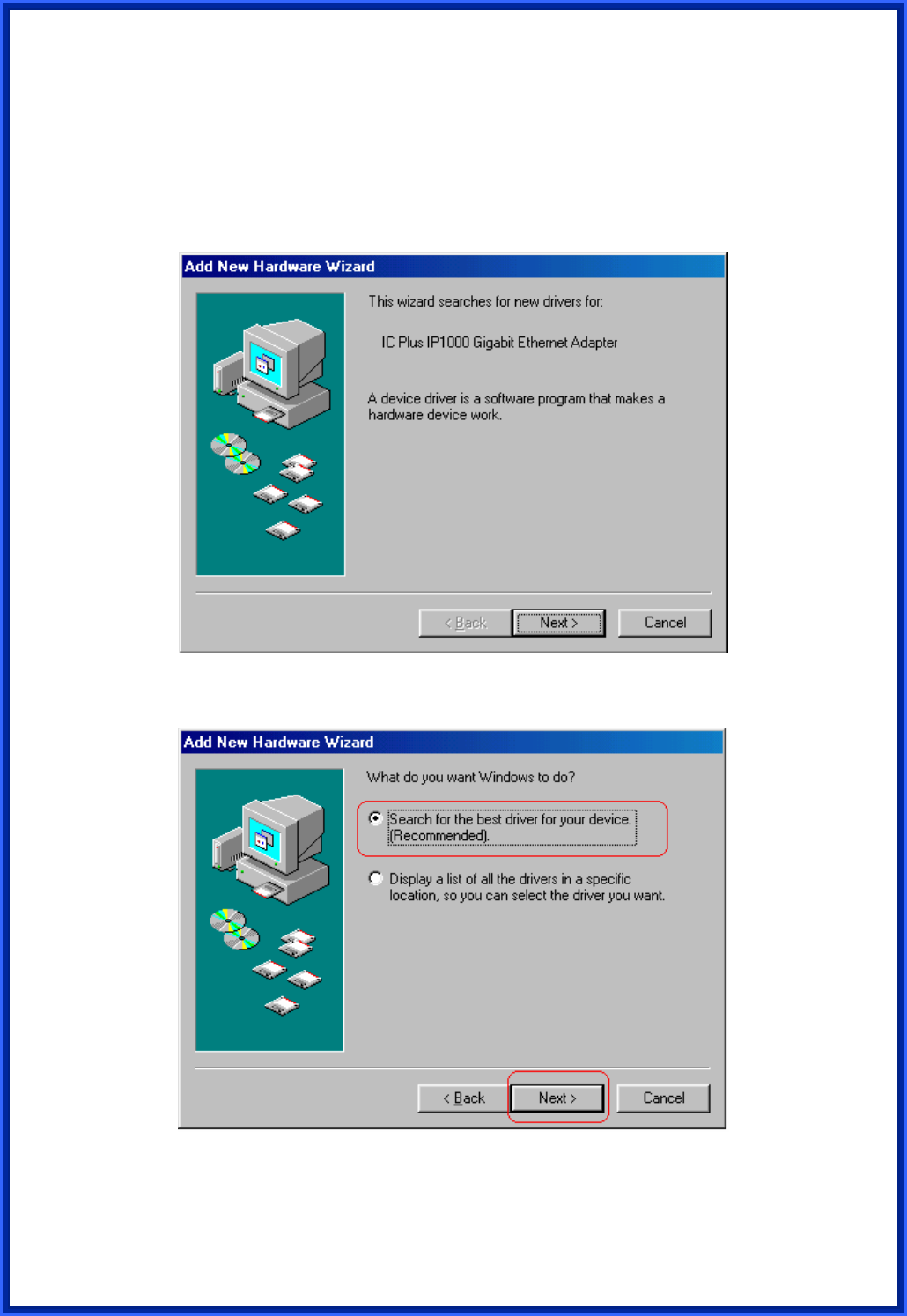 Add New Hardware Wizard

This wizard searches for new drivers for:

IC Plus IP1000 Gigabit Ethernet Adapter

A device driver is a software program that makes a hardware device work.

< Back
Next >
Cancel

Add New Hardware Wizard

What do you want Windows to do?

Search for the best driver for your device. (Recommended).

Display a list of all the drivers in a specific location, so you can select the driver you want.

< Back
Next >
Cancel