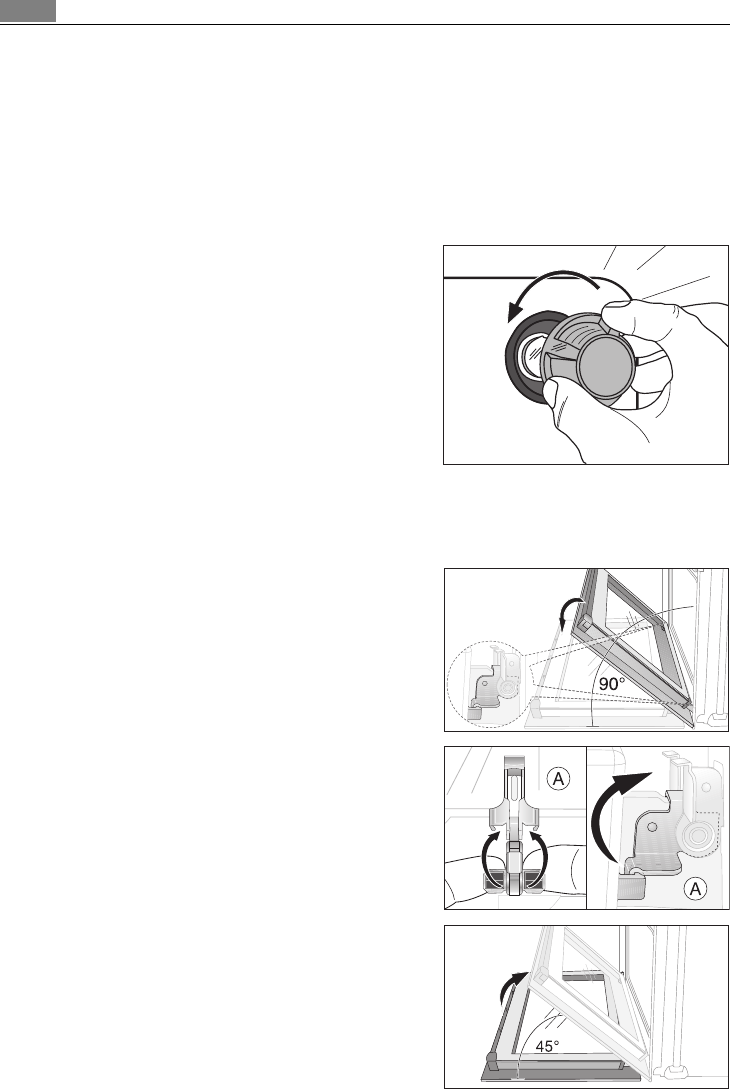 90°

A

A

45°