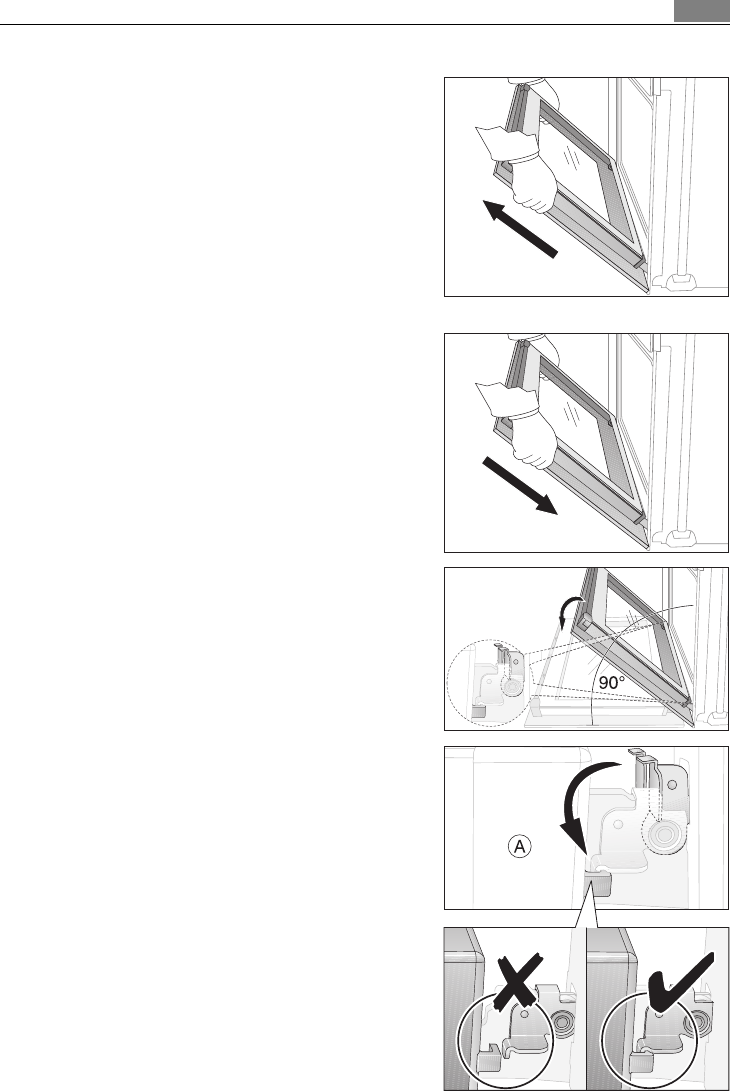 90°

A