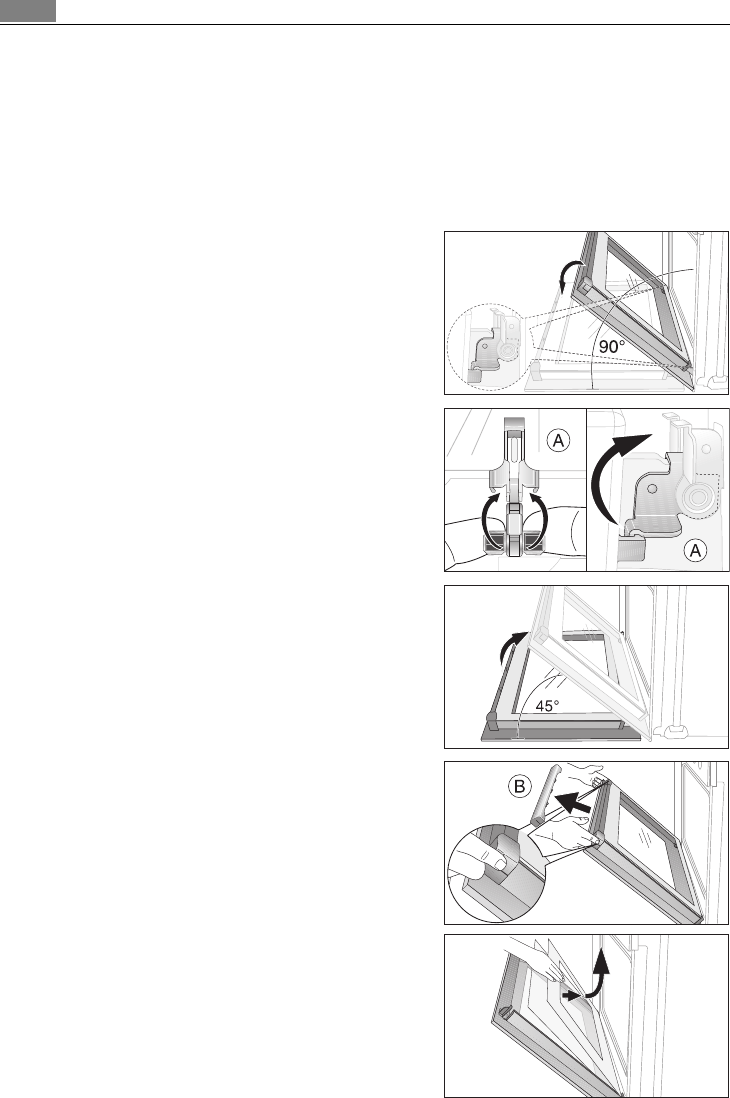 90°

A

A

45°

B