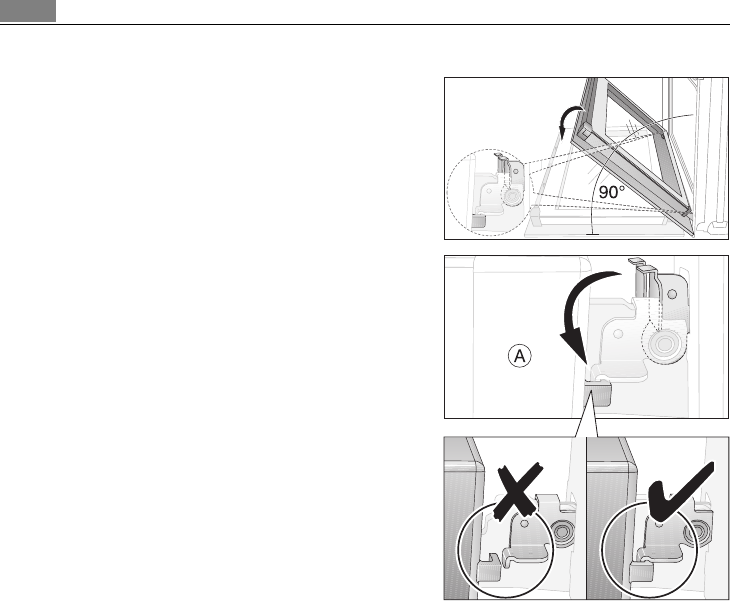 90°

A