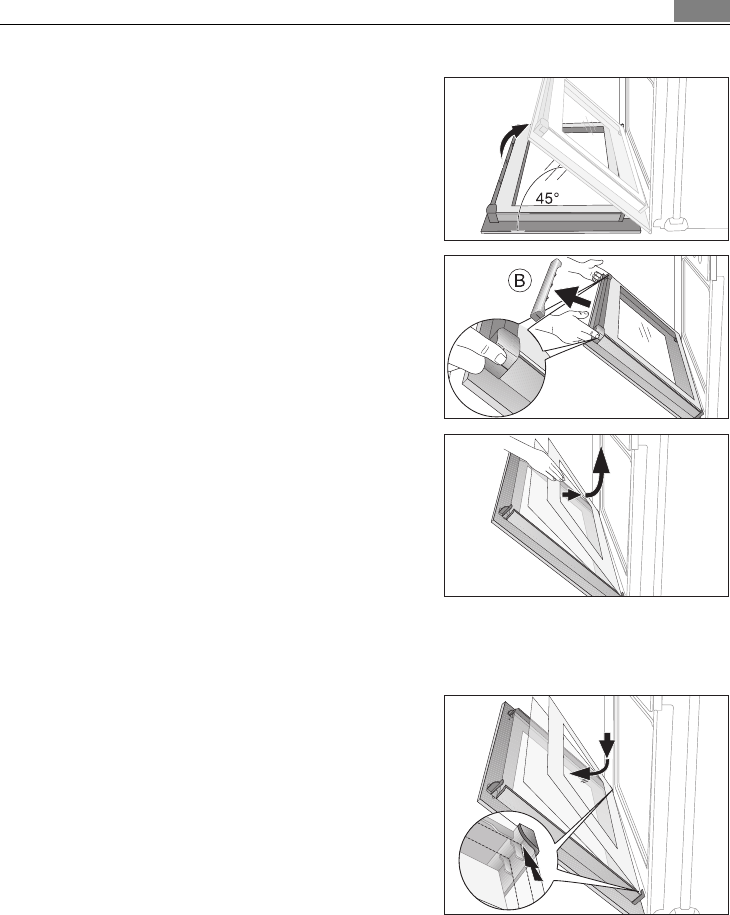 45°

B