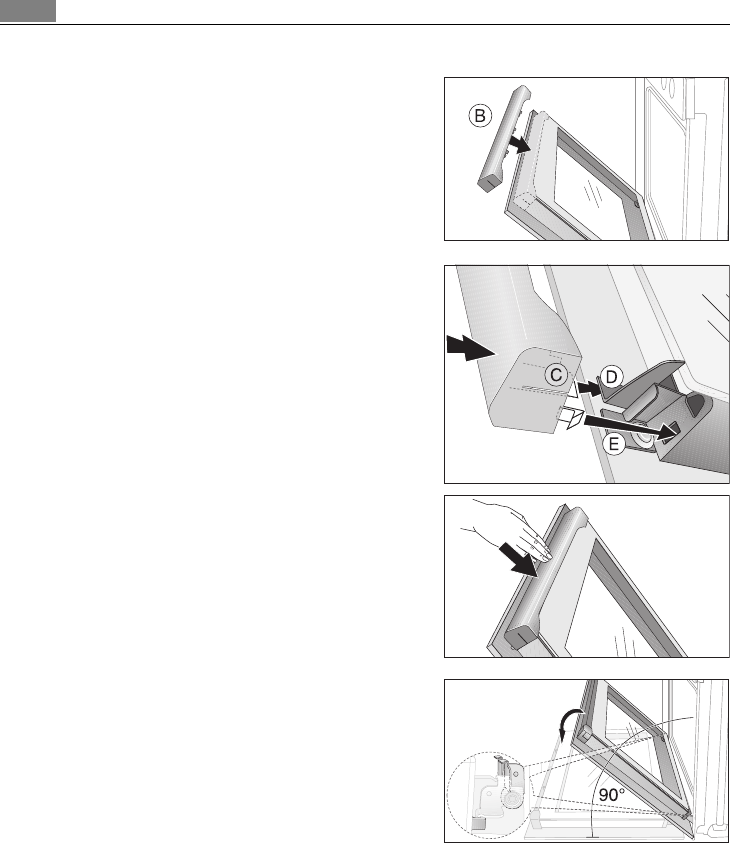 B

C
D
E

90°