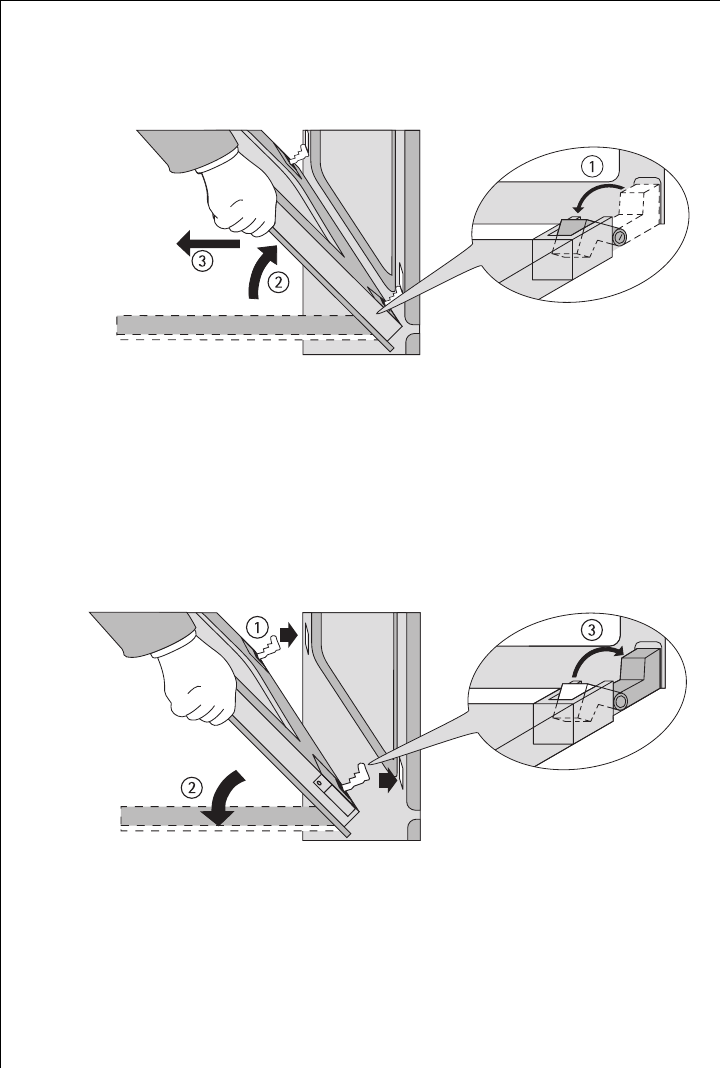 ①
③
②

①
③
②