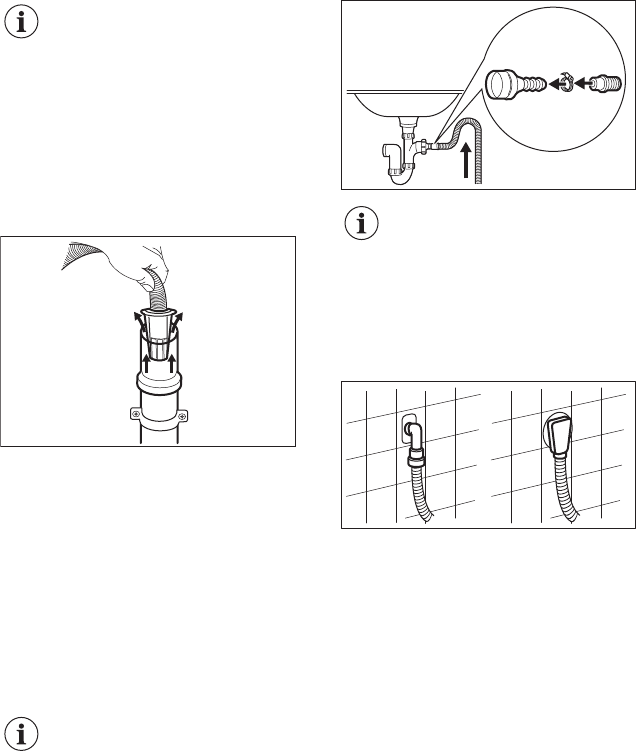 i

i

i