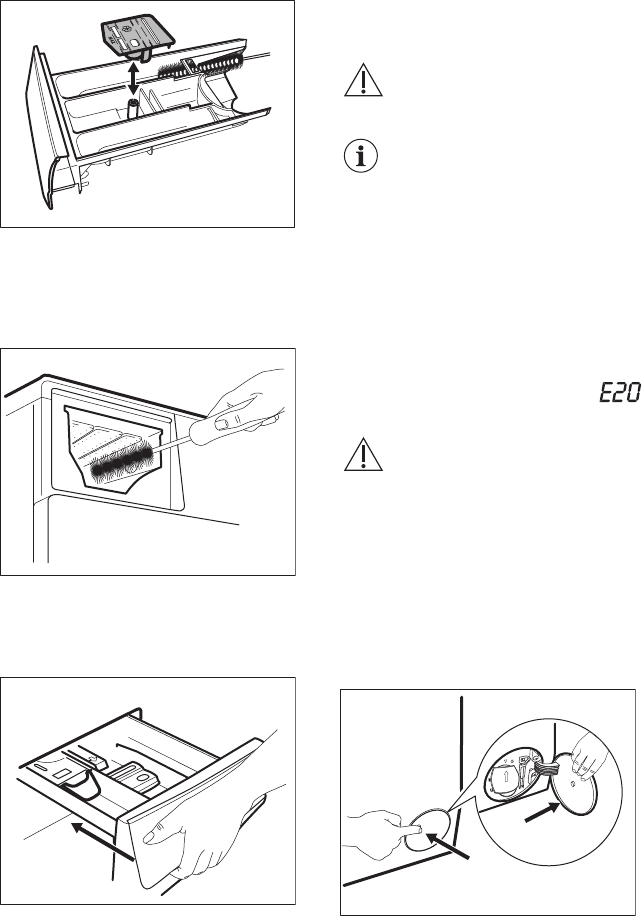 E20